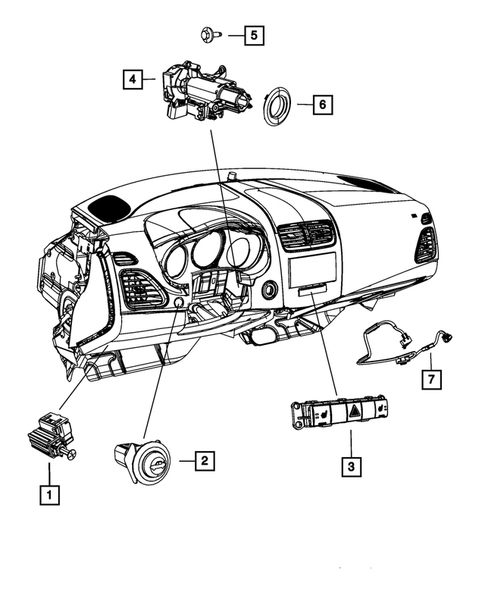 5
4
6
7
3
2
1