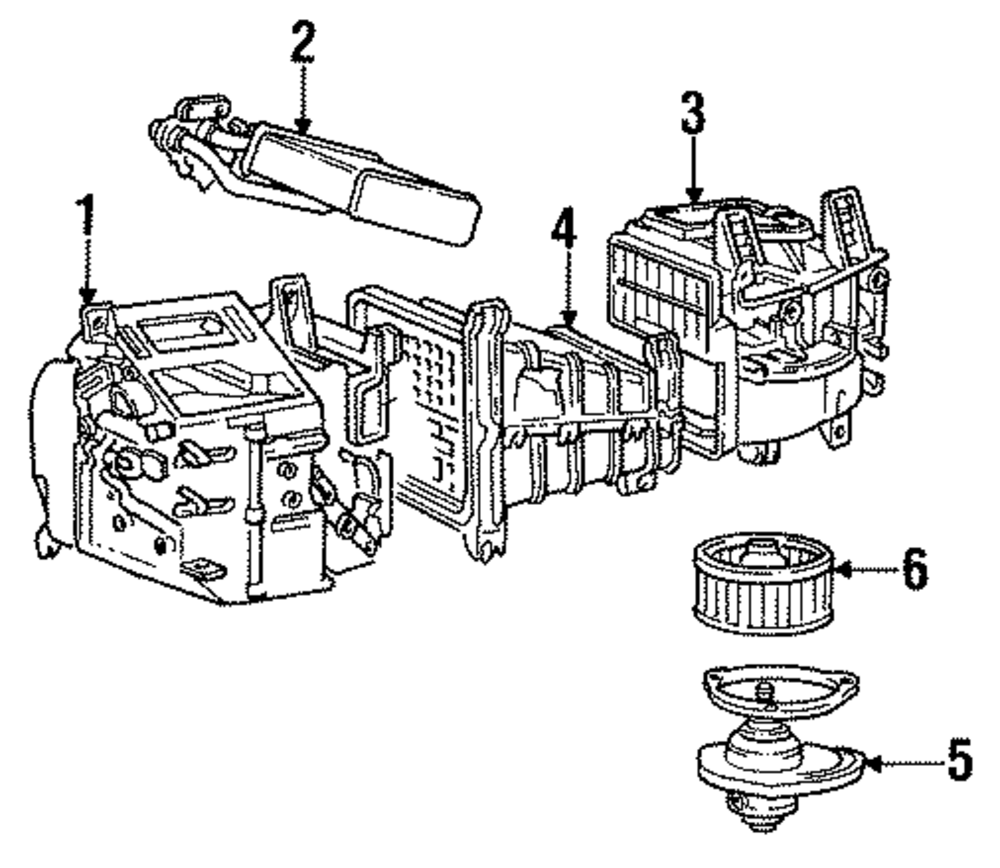 2
3
1
4
6
5