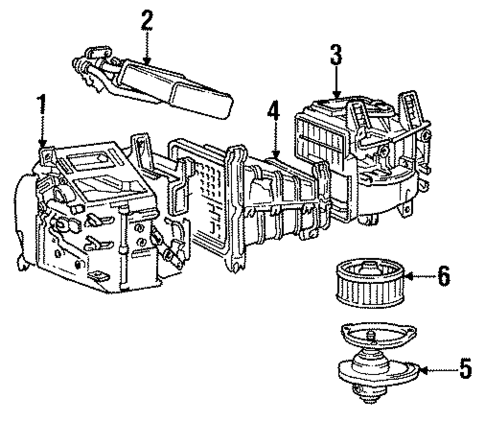 2
3
1
4
6
5