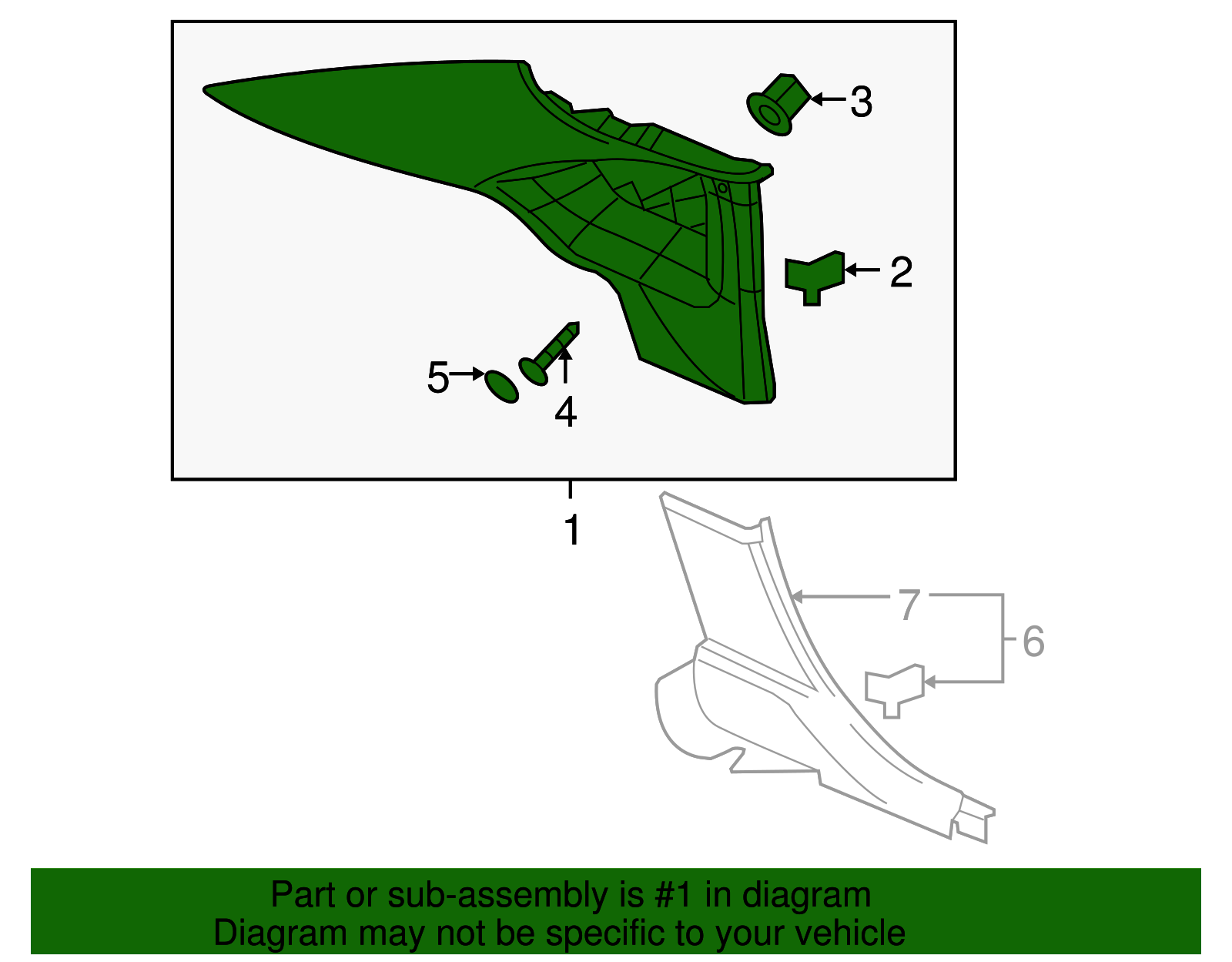 3
2
5
4
1
7
6

Part or sub-assembly is #1 in diagram
Diagram may not be specific to your vehicle