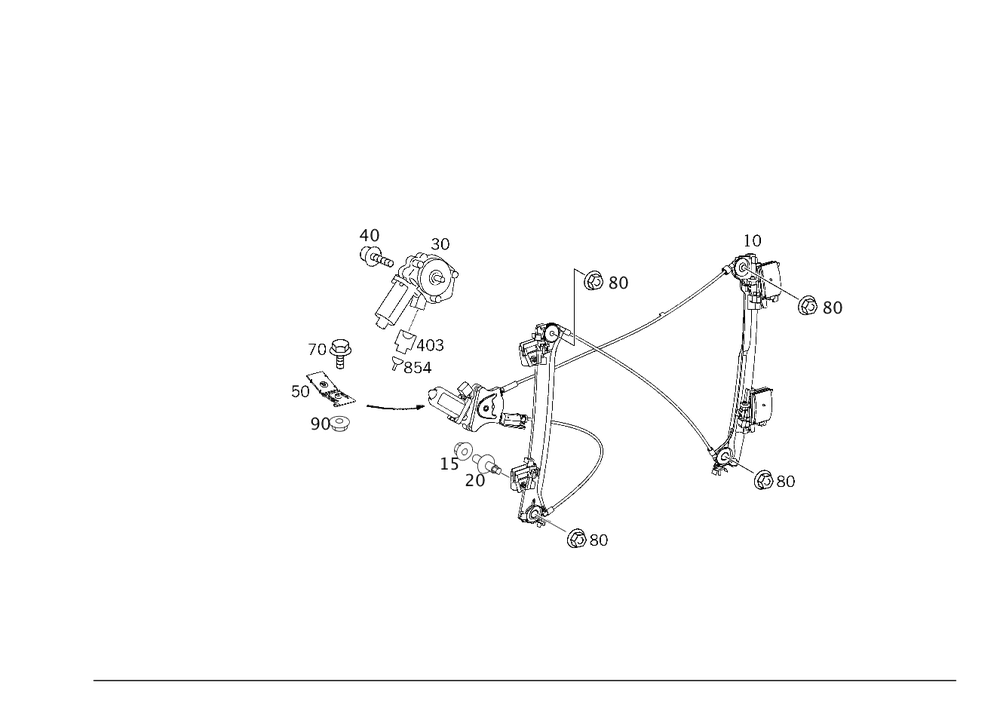 40
30
10
80
80
70
403
854
50
90
15
20
80
80