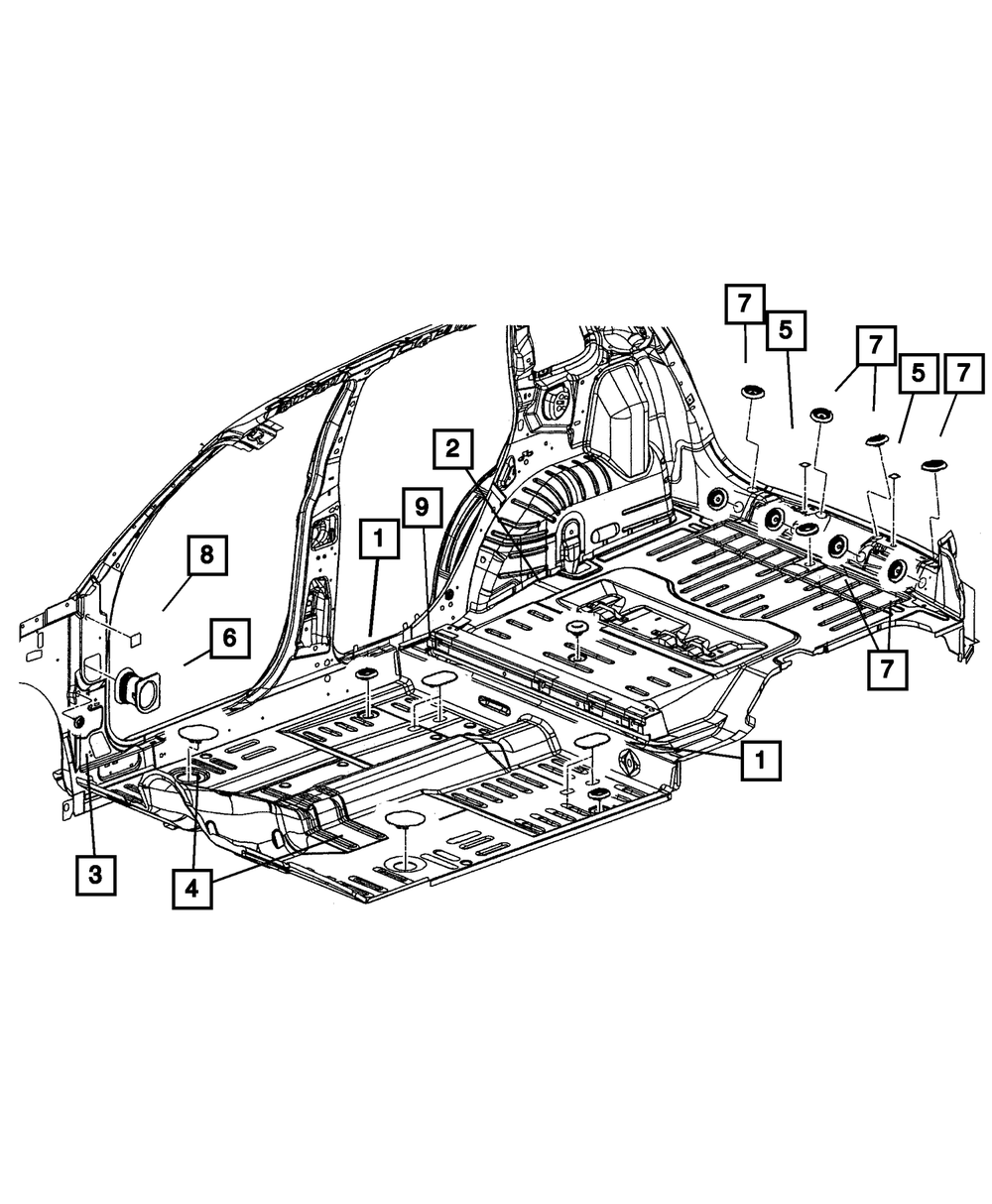 7
5
7
5
7
2
9
1
8
6
7
1
3
4