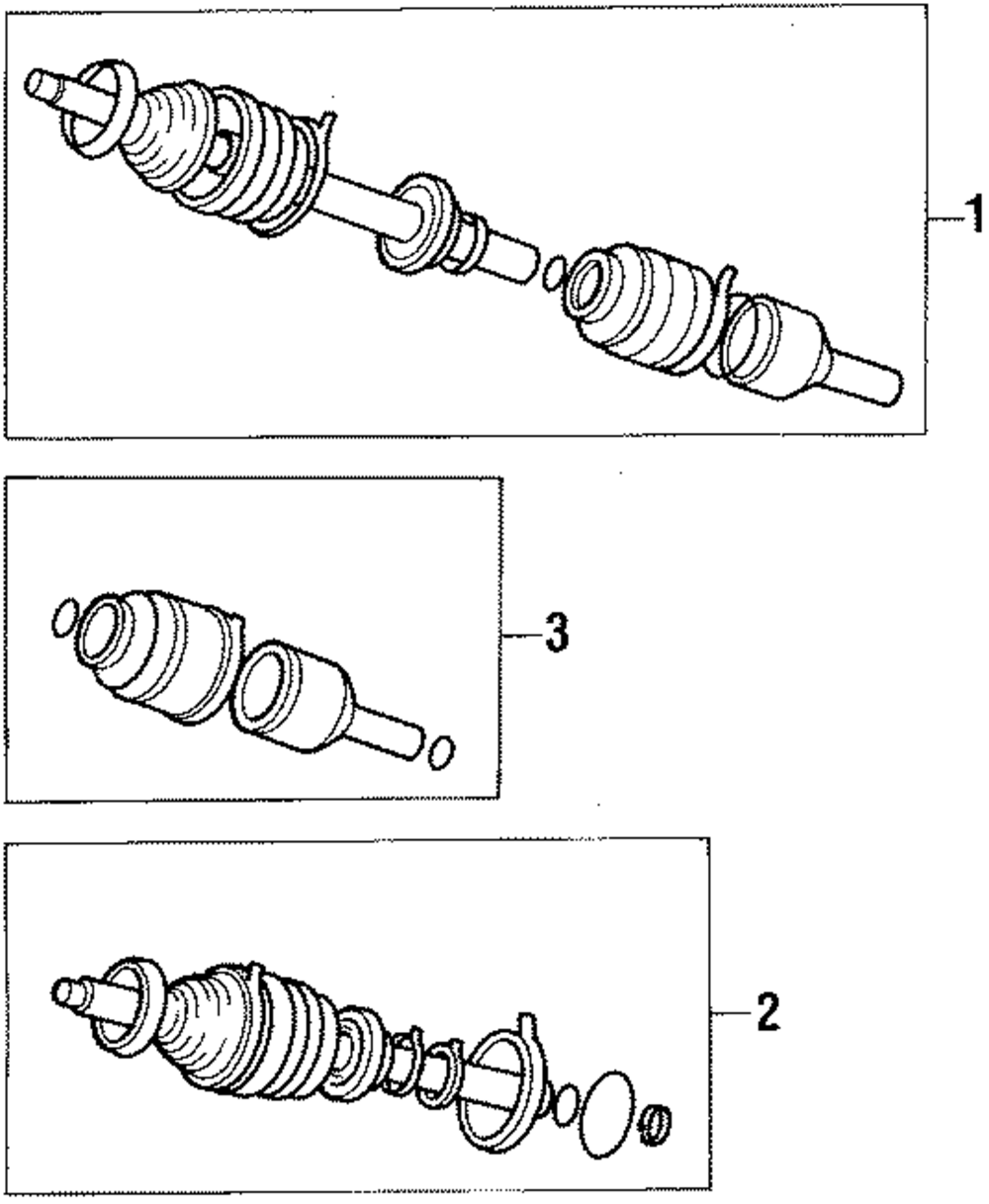 1

3

2