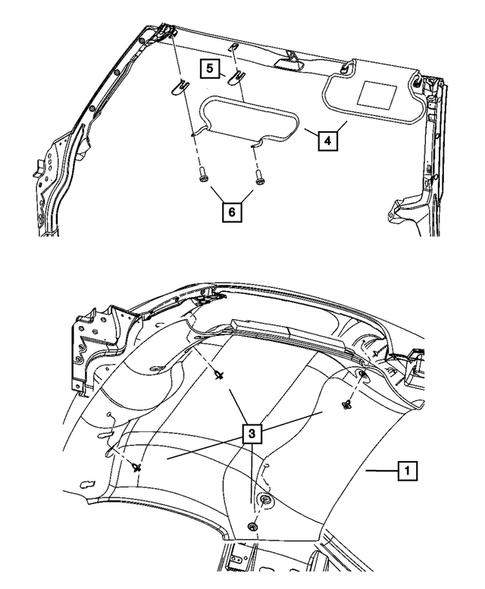 5
4
6
3
1