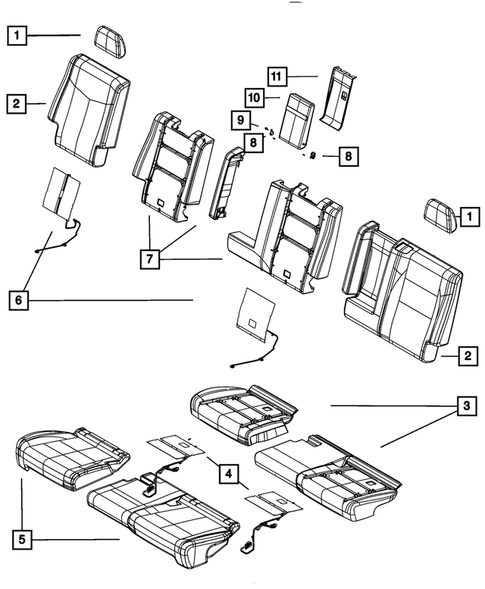 1
2
11
10
9
8
8
1
7
6
2
3
4
5