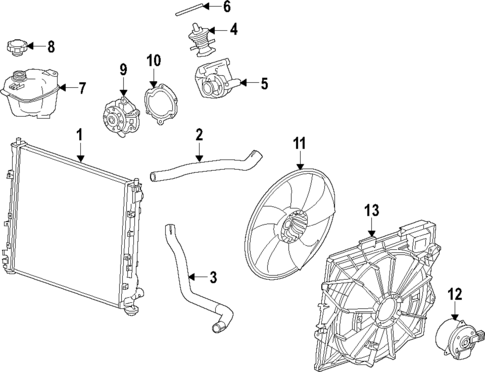 6
4
8
10
9
5
7
1
2
11
13
3
12