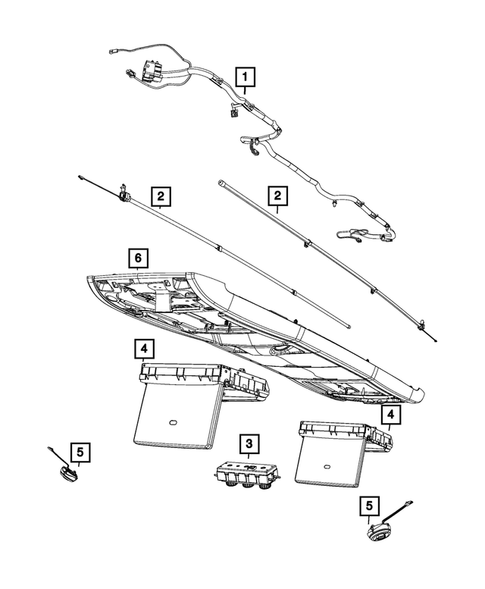 1
2
2
6
4
4
5
3
5