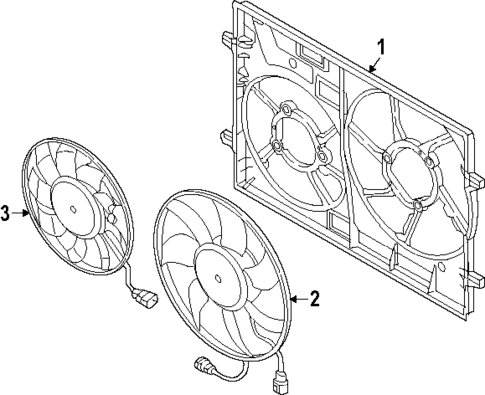 1
3
2