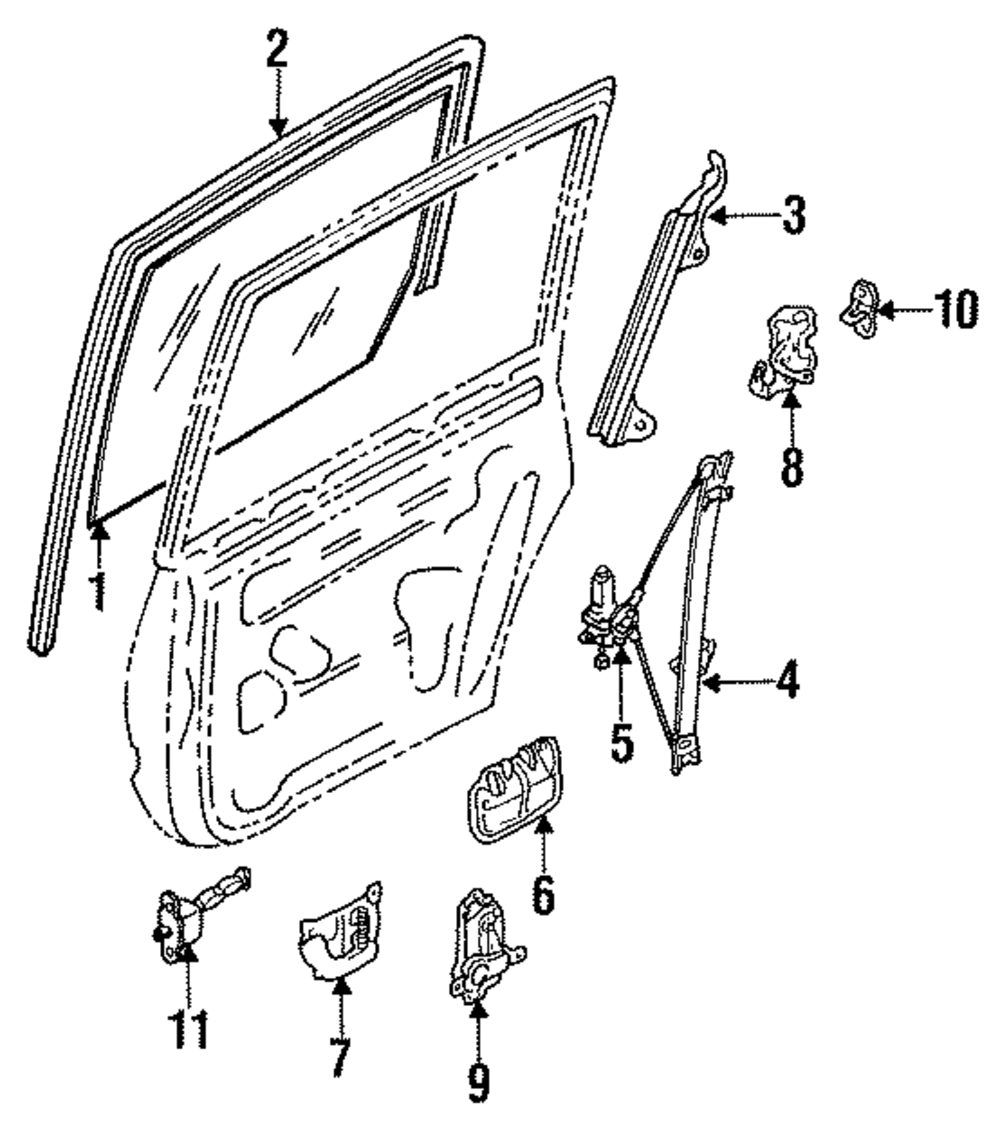 2
3
10
8
1
5
4
6
11
7
9