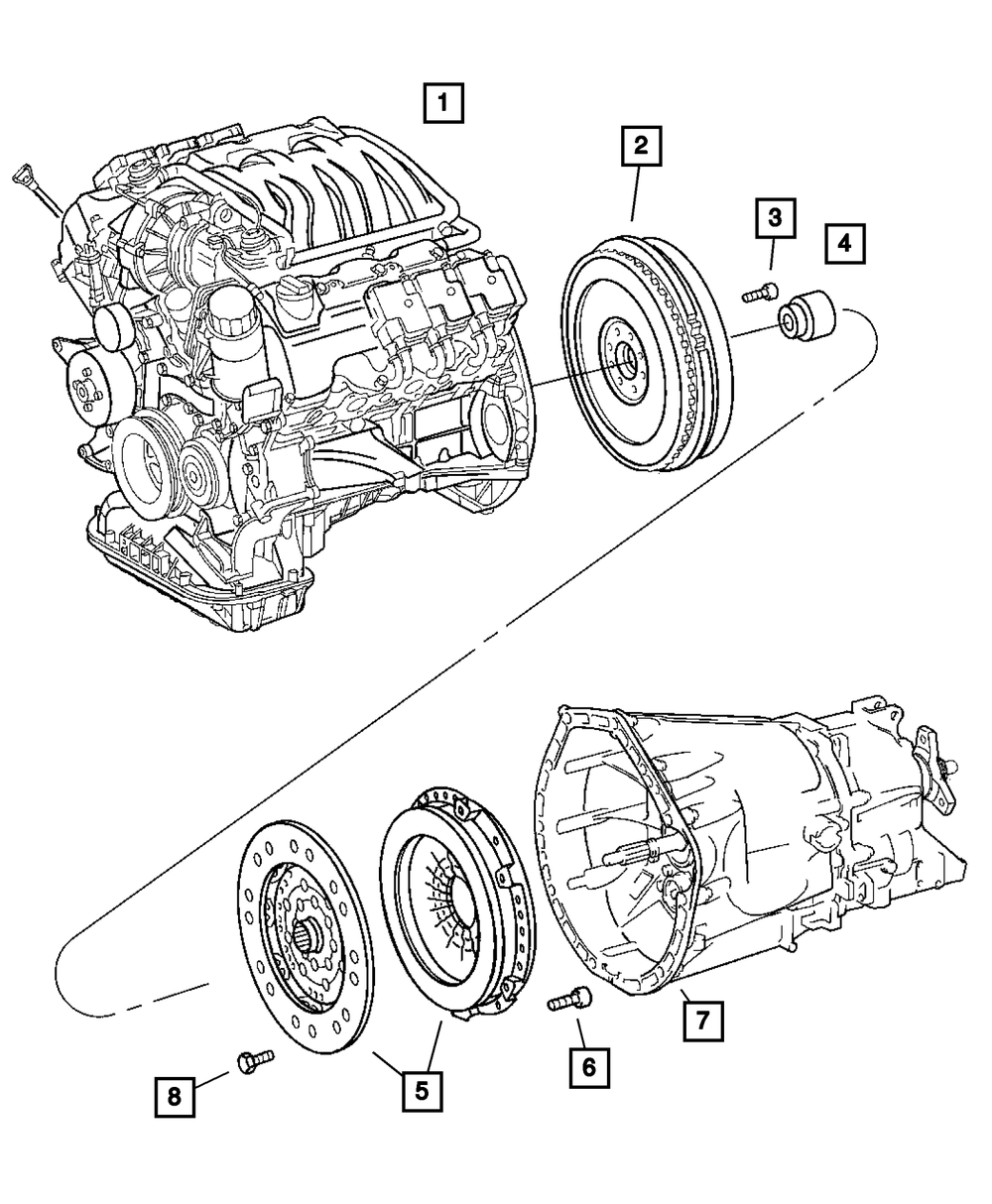 1
2
3
4
7
6
5
8