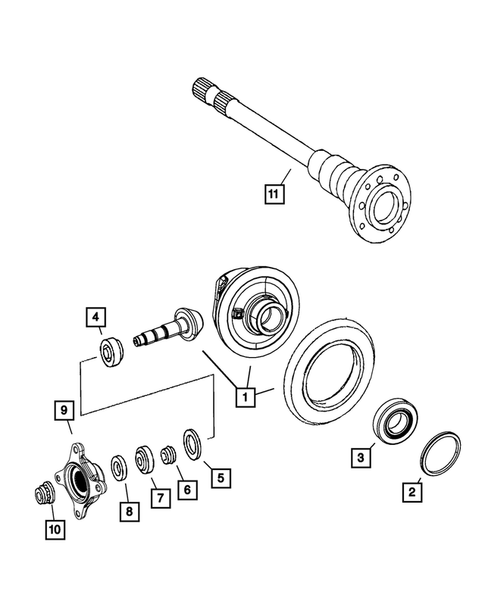 11

4

1

9

3

2

5

6

7

8

10