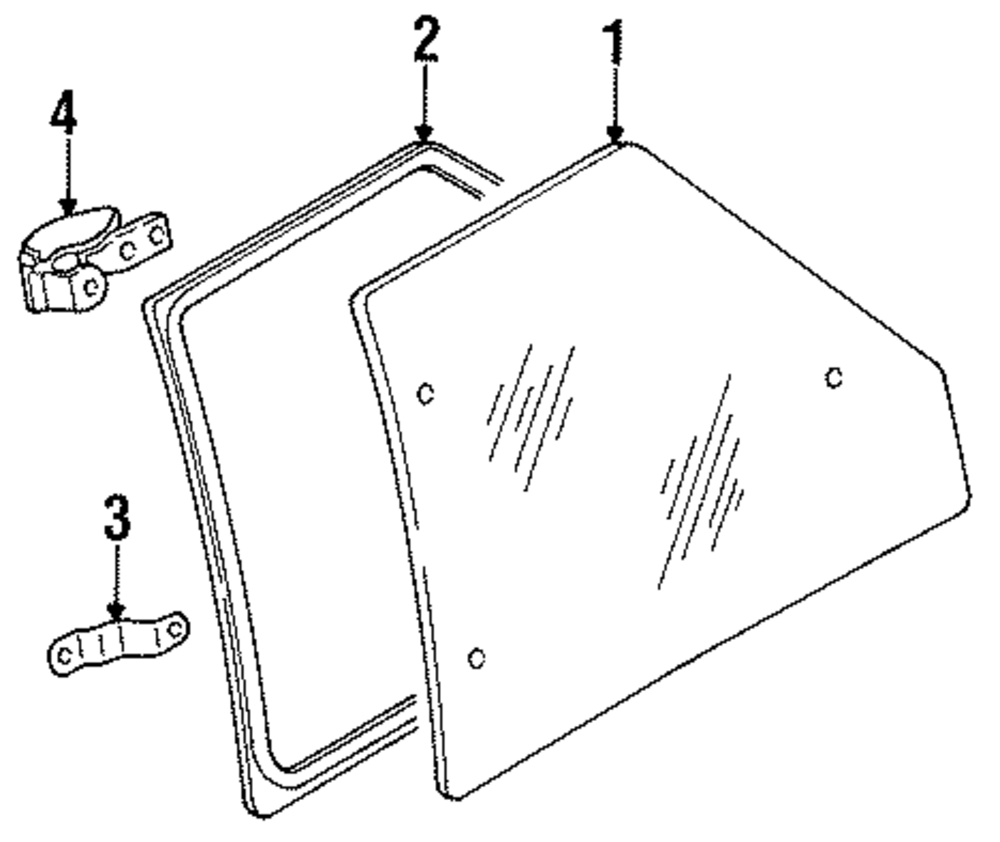 4
2
1
3