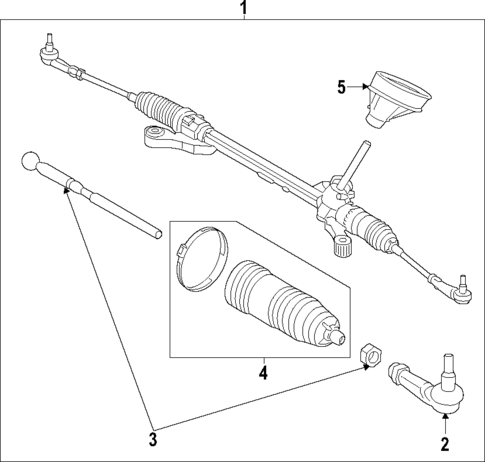 1
5
4
3
2