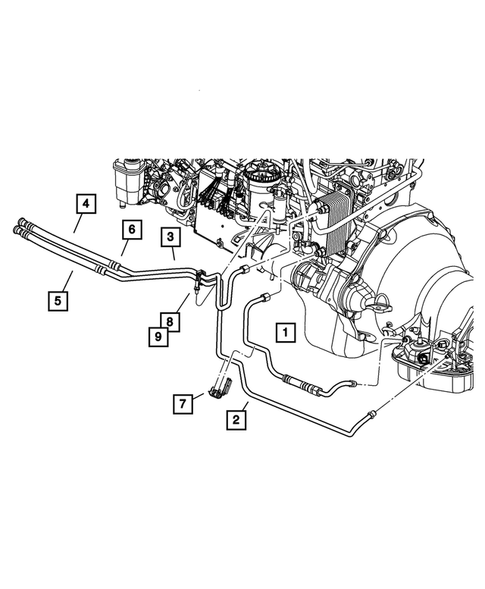 4
6
3
5
8
9
1
7
2