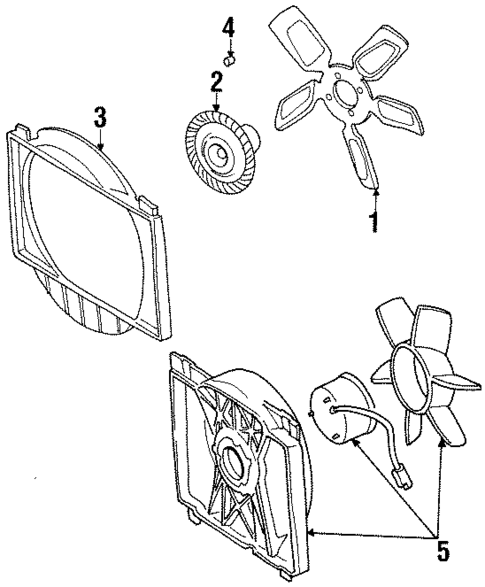 4
2
3
1
5