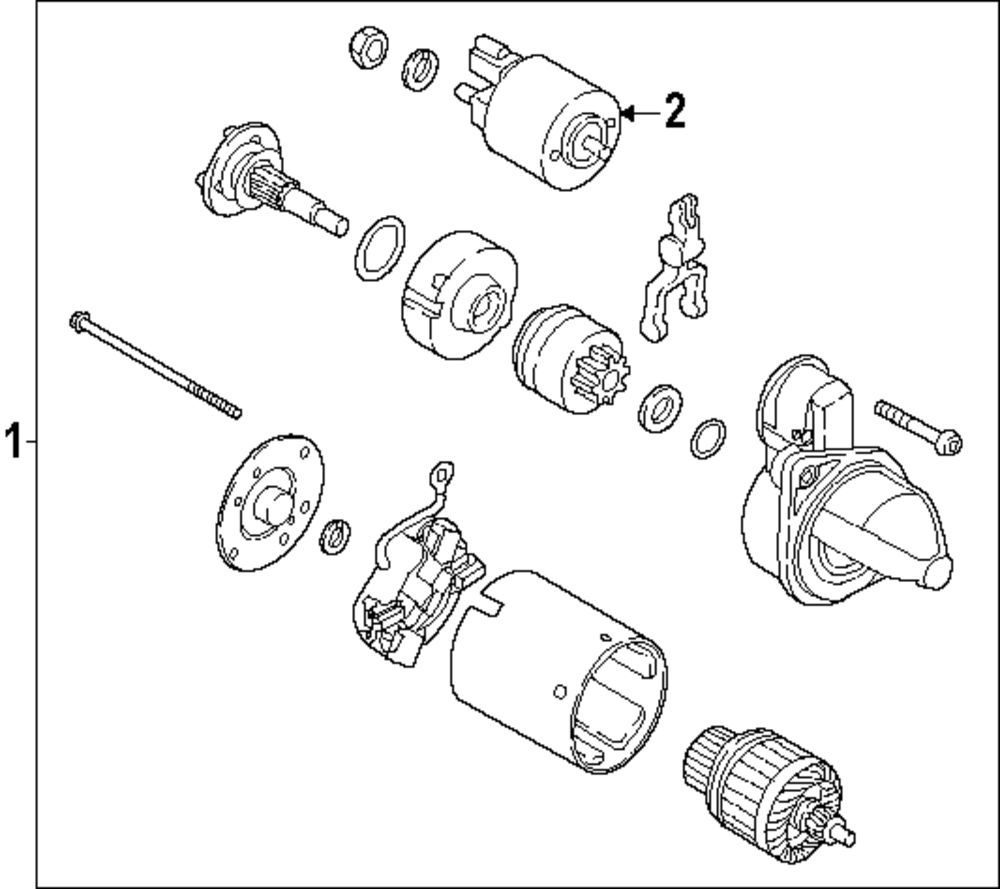 2
1