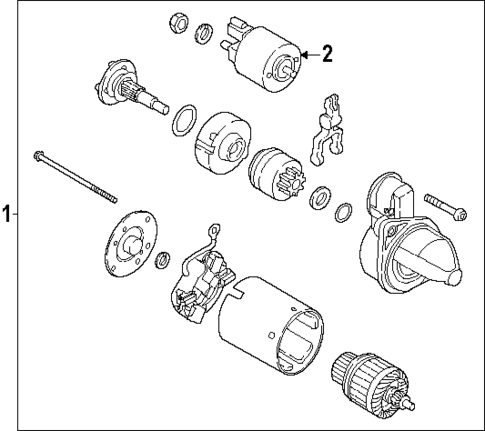 2
1