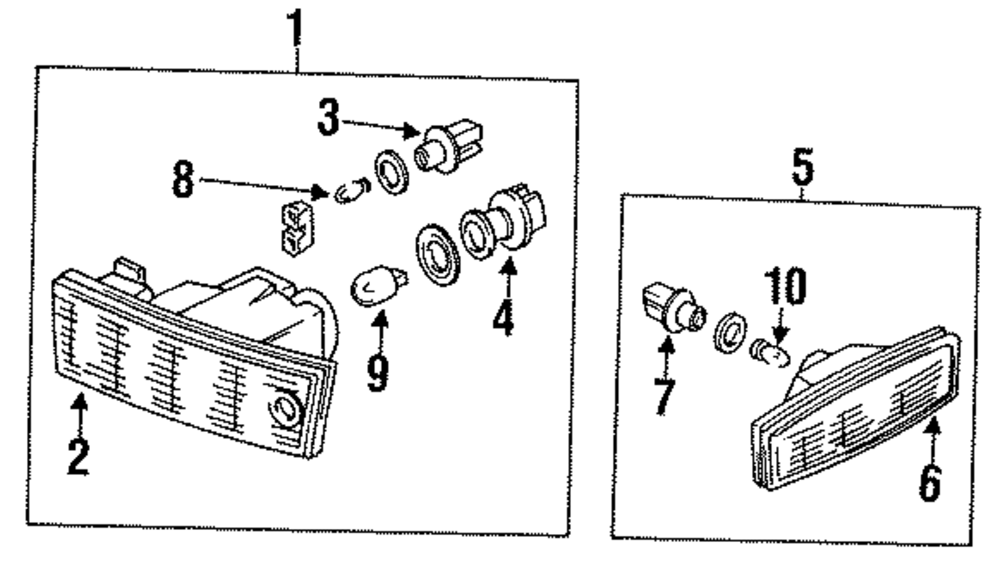 1
3
8
4
9
2
5
10
7
6