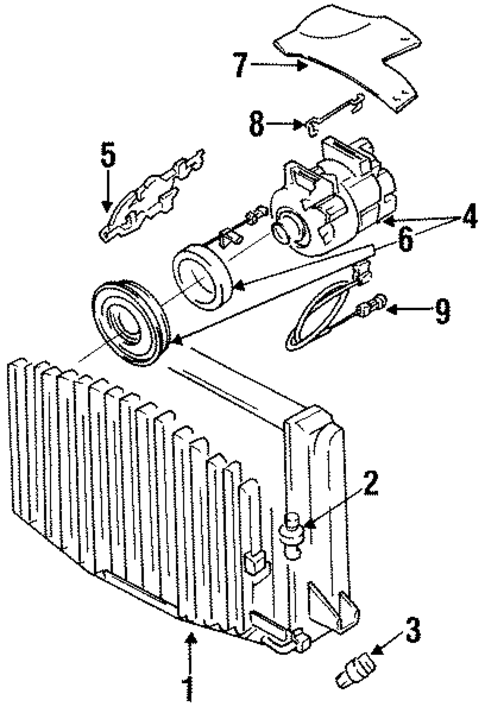 7
8
5
4
6
9
2
3
1