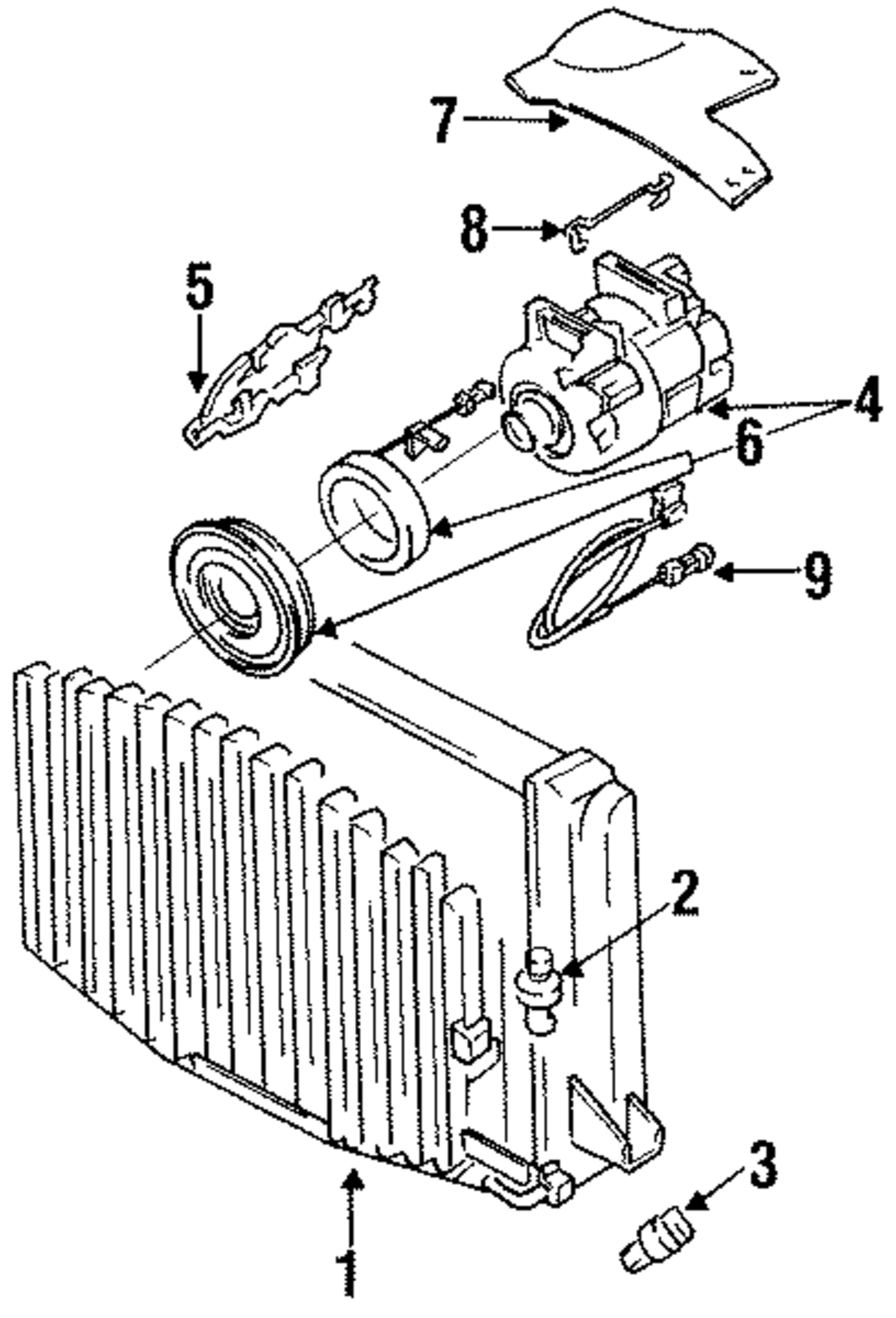 7
8
5
4
6
9
2
3
1