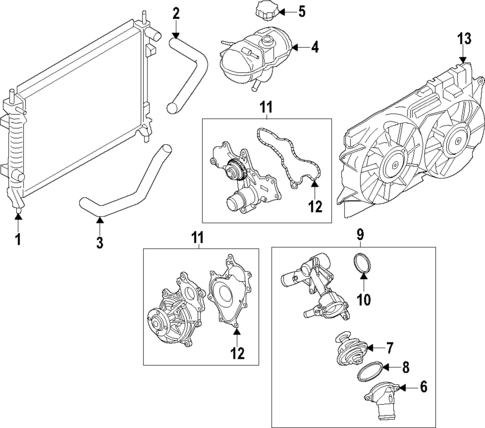 2
5
4
13
11
12
1
3
11
9
10
12
7
8
6