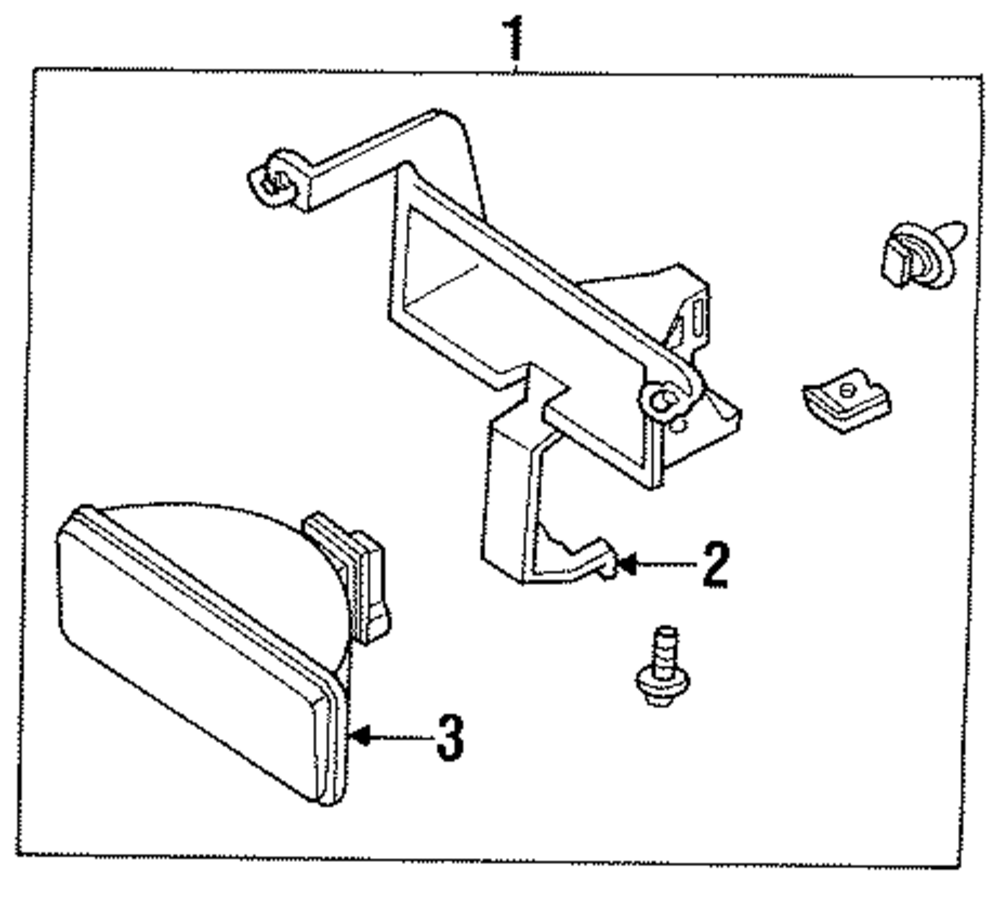 1
2
3