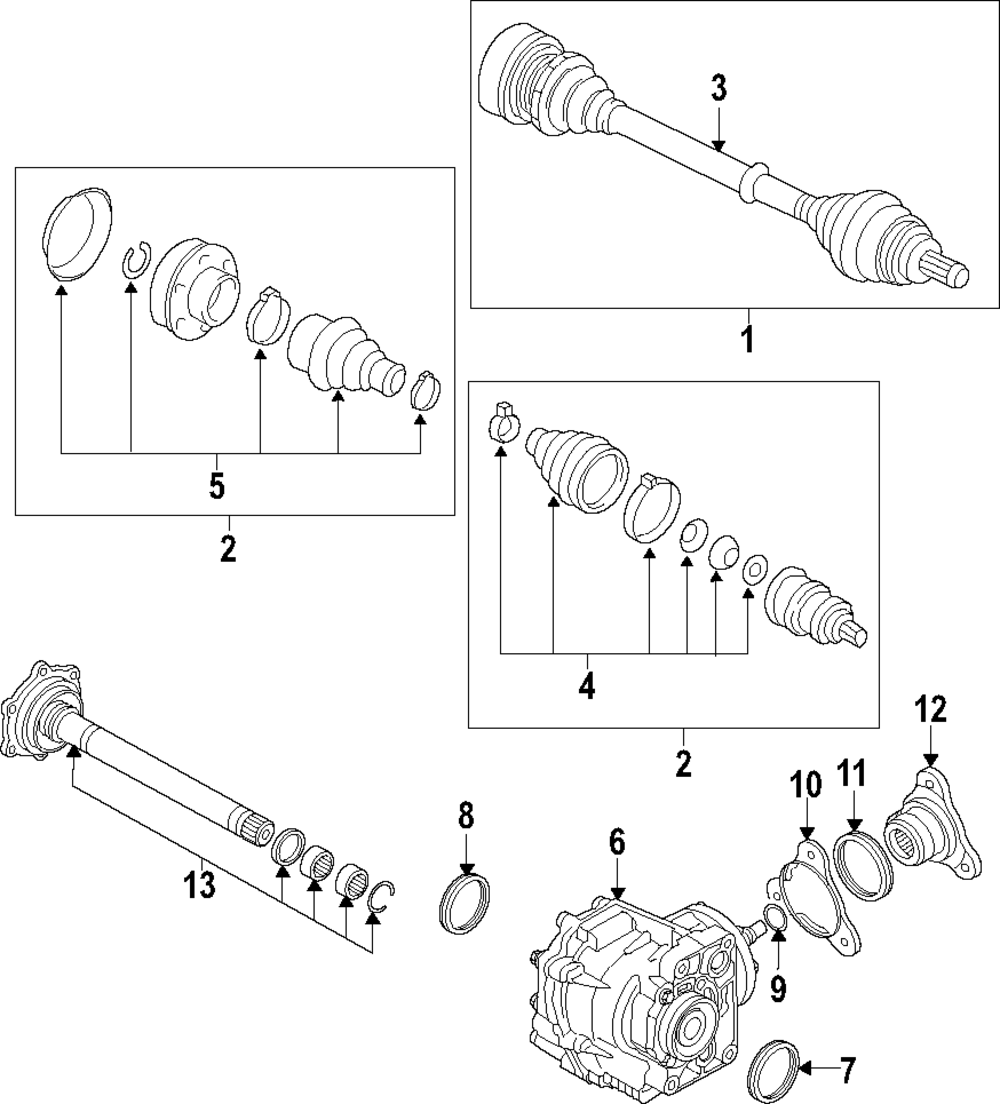 3
1
5
2
4
2
12
10
11
8
6
13
9
7