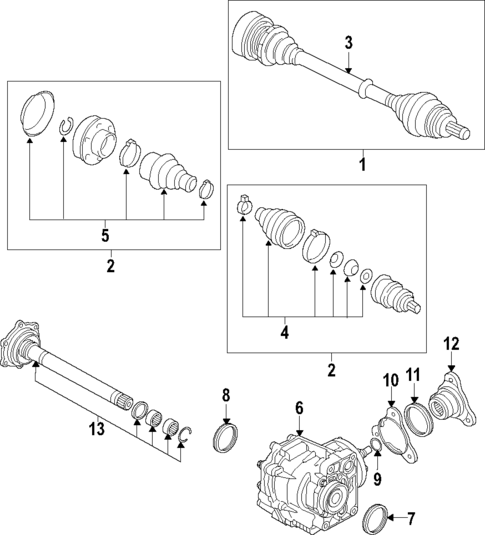 3
1
5
2
4
2
12
10
11
8
6
13
9
7