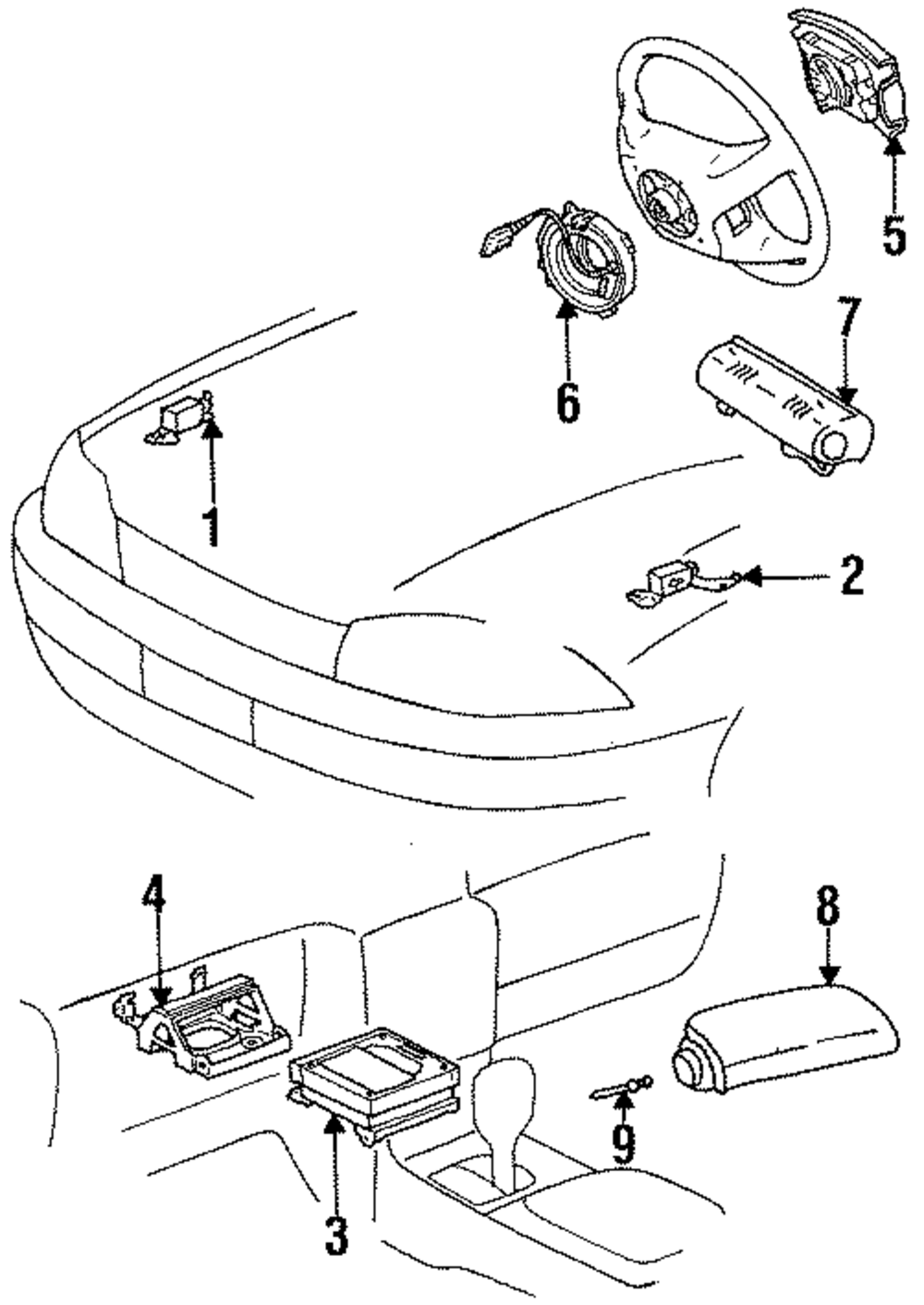 5
7
6
1
2
4
8
9
3