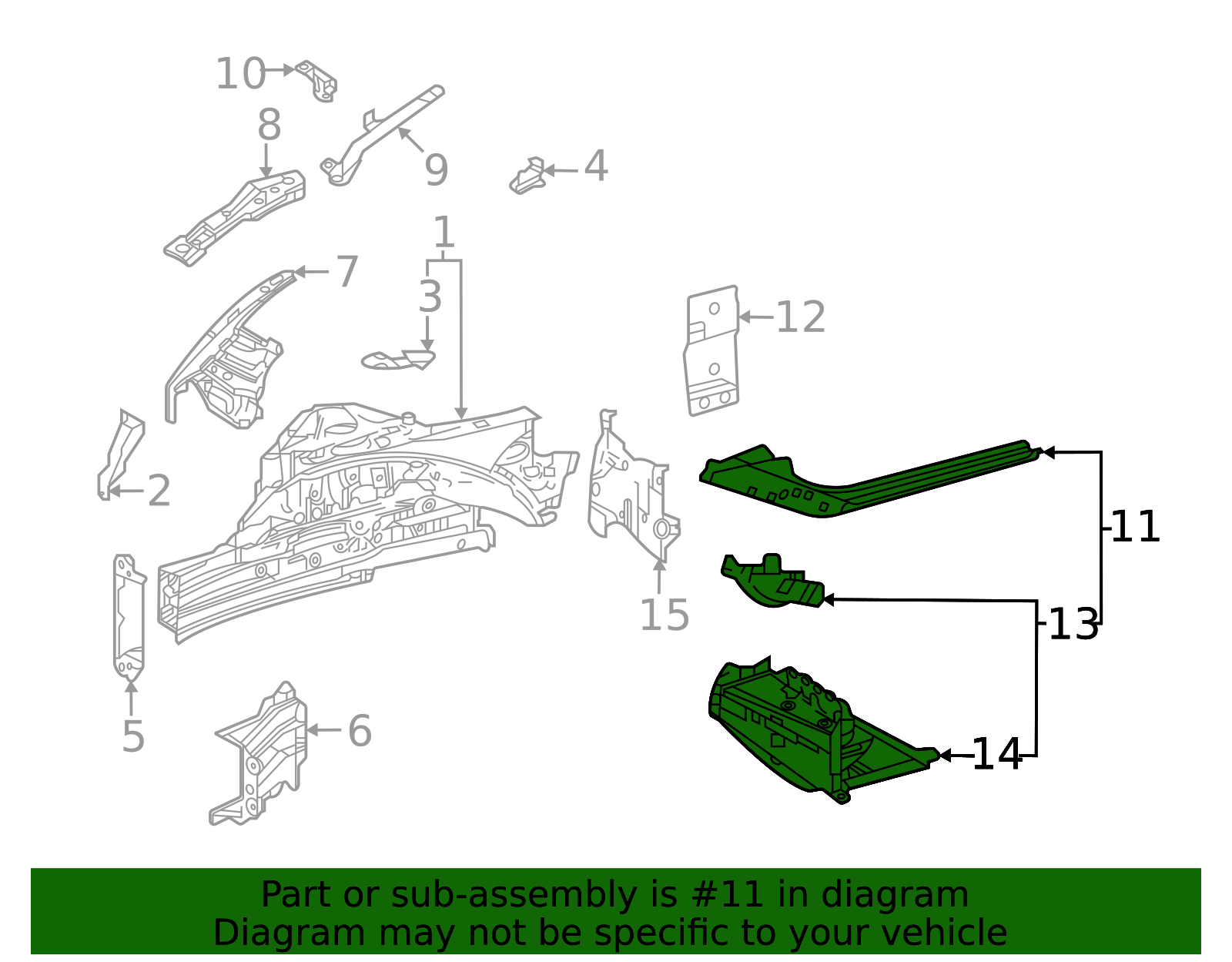 10
8
9
4
1
7
3
12
2
11
15
13
5
6
14

Part or sub-assembly is #11 in diagram
Diagram may not be specific to your vehicle