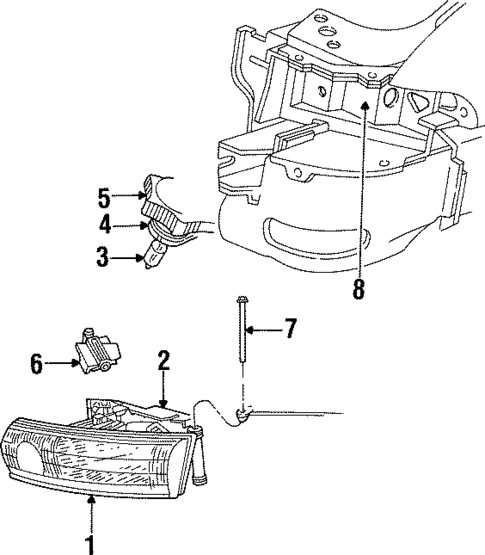 5
4
3
8
7
6
2
1