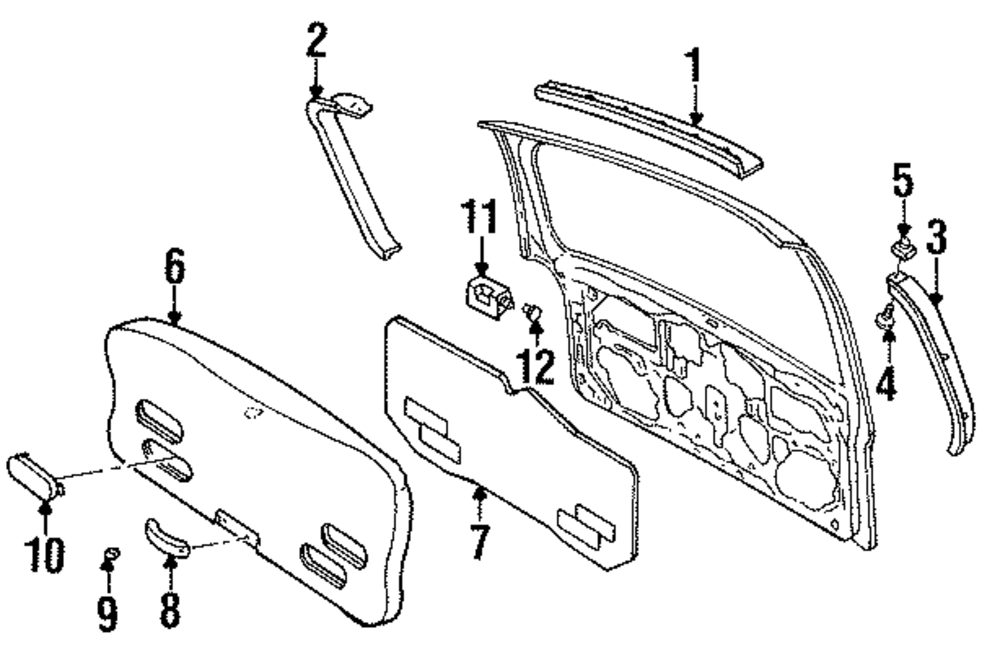 2
1
5
3
11
6
12
4
7
10
9
8