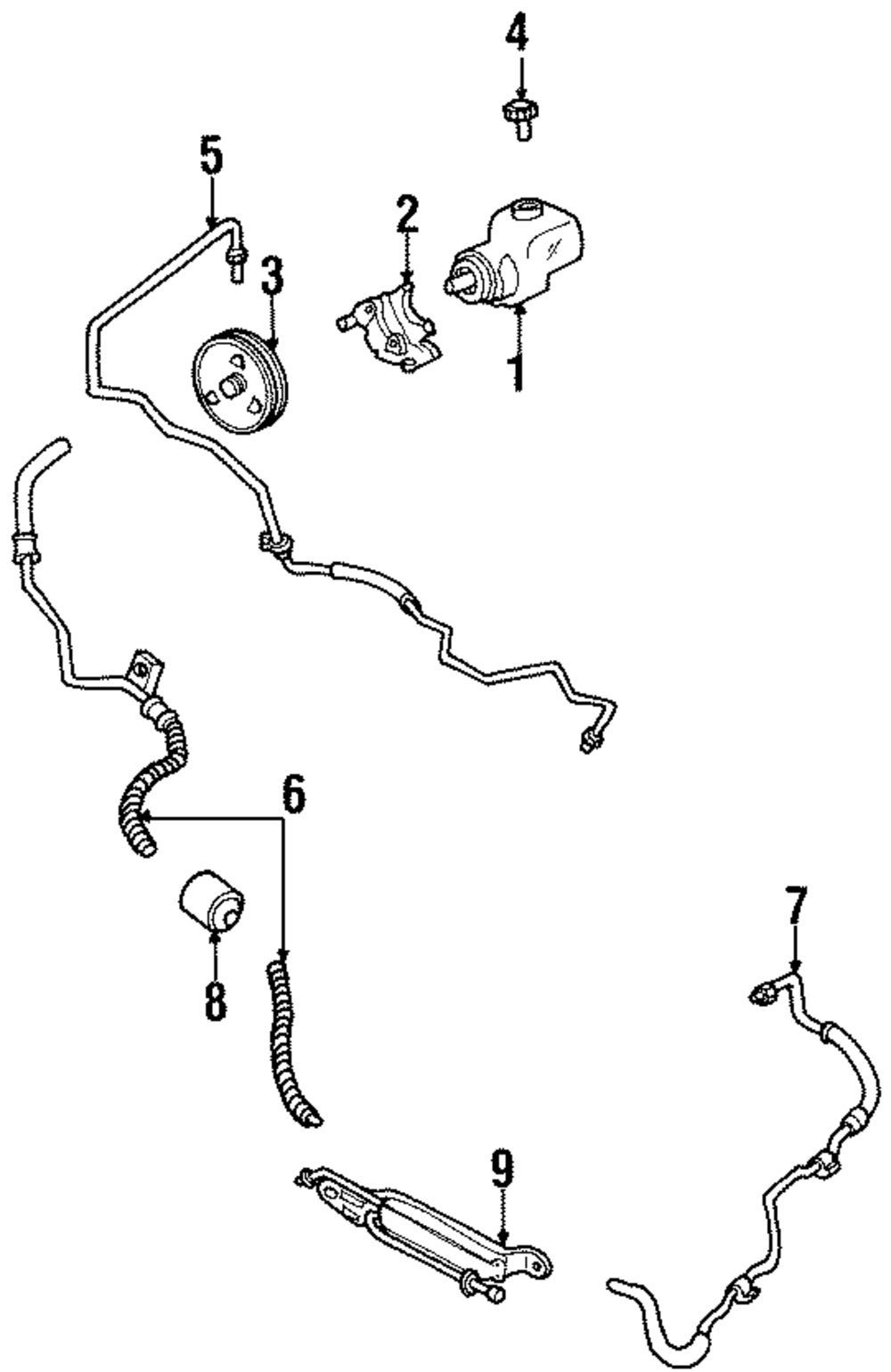 4
5
2
3
1
6
8
7
9