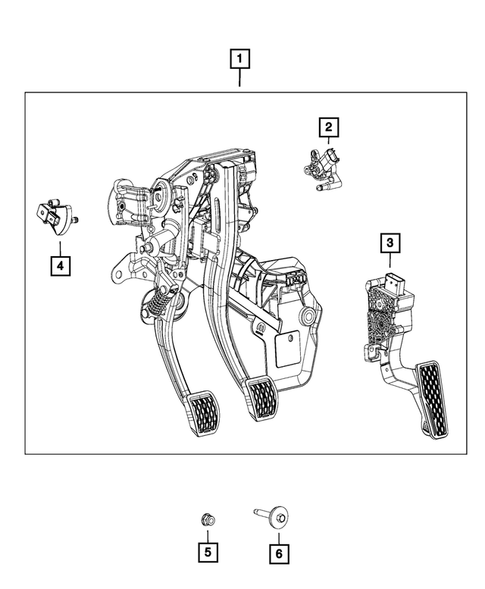 1
2
4
3
5
6