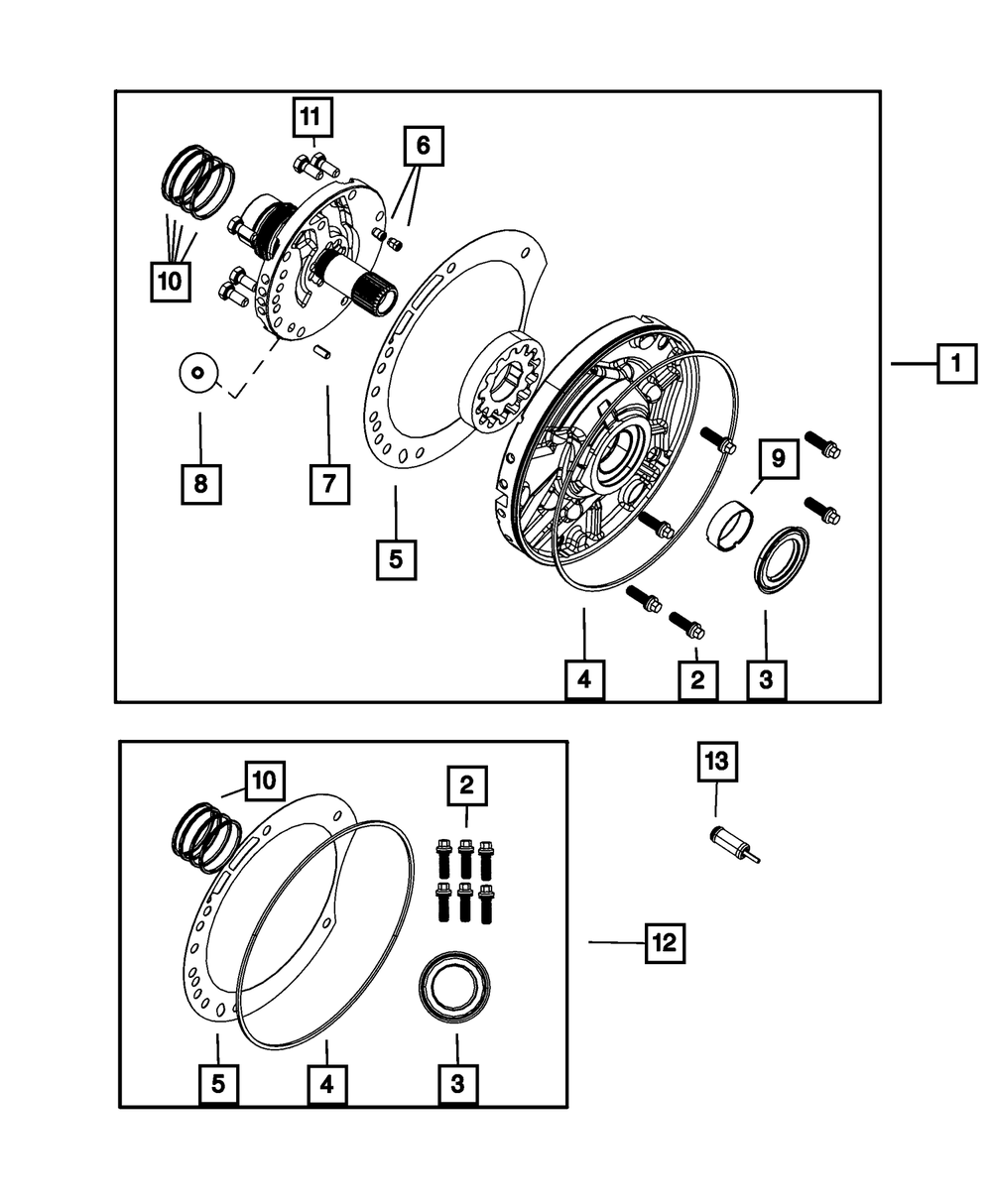 11
6
10
1
8
7
9
5
4
2
3
10
2
13
12
5
4
3