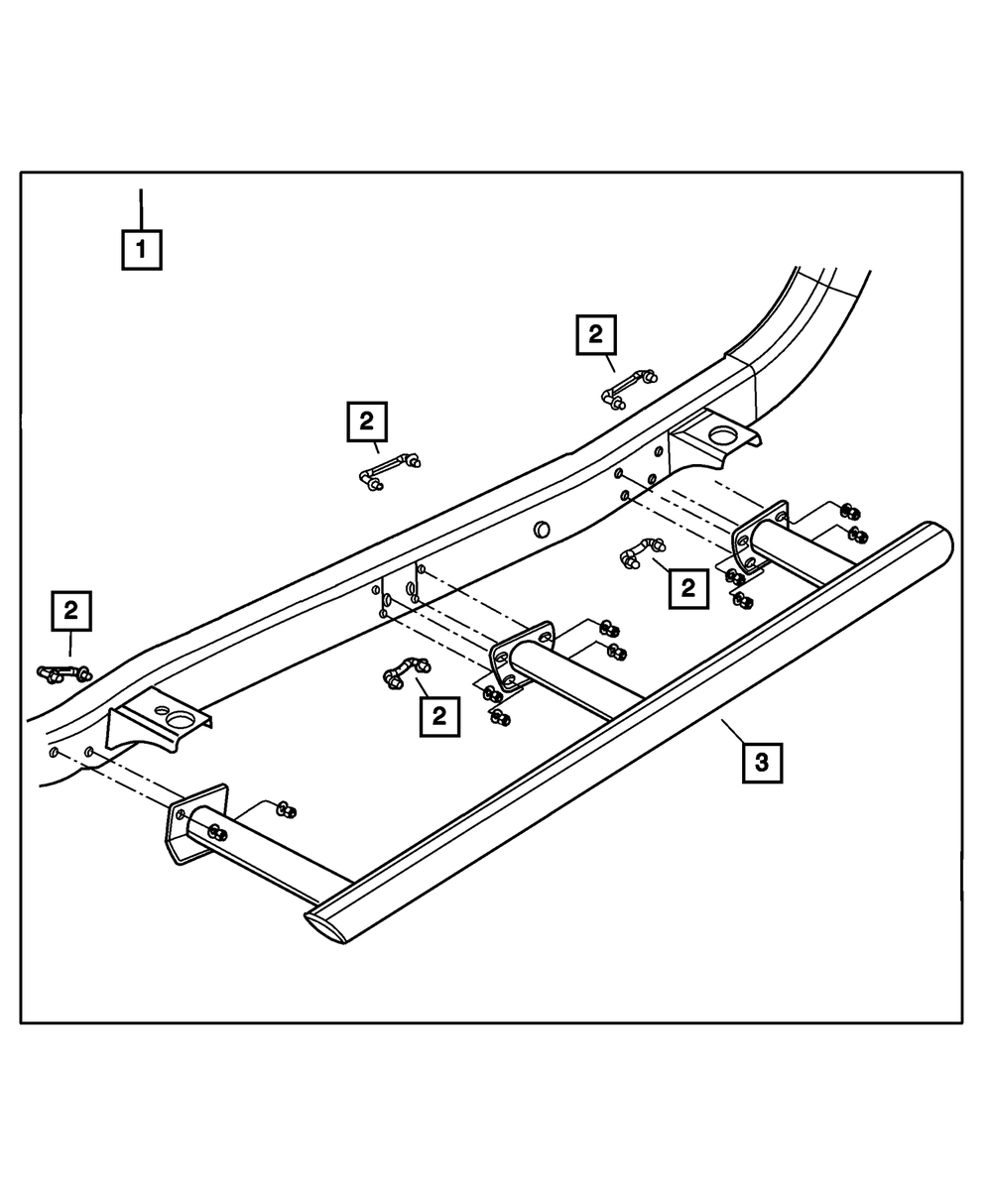 1

2

2

2

2

2

3