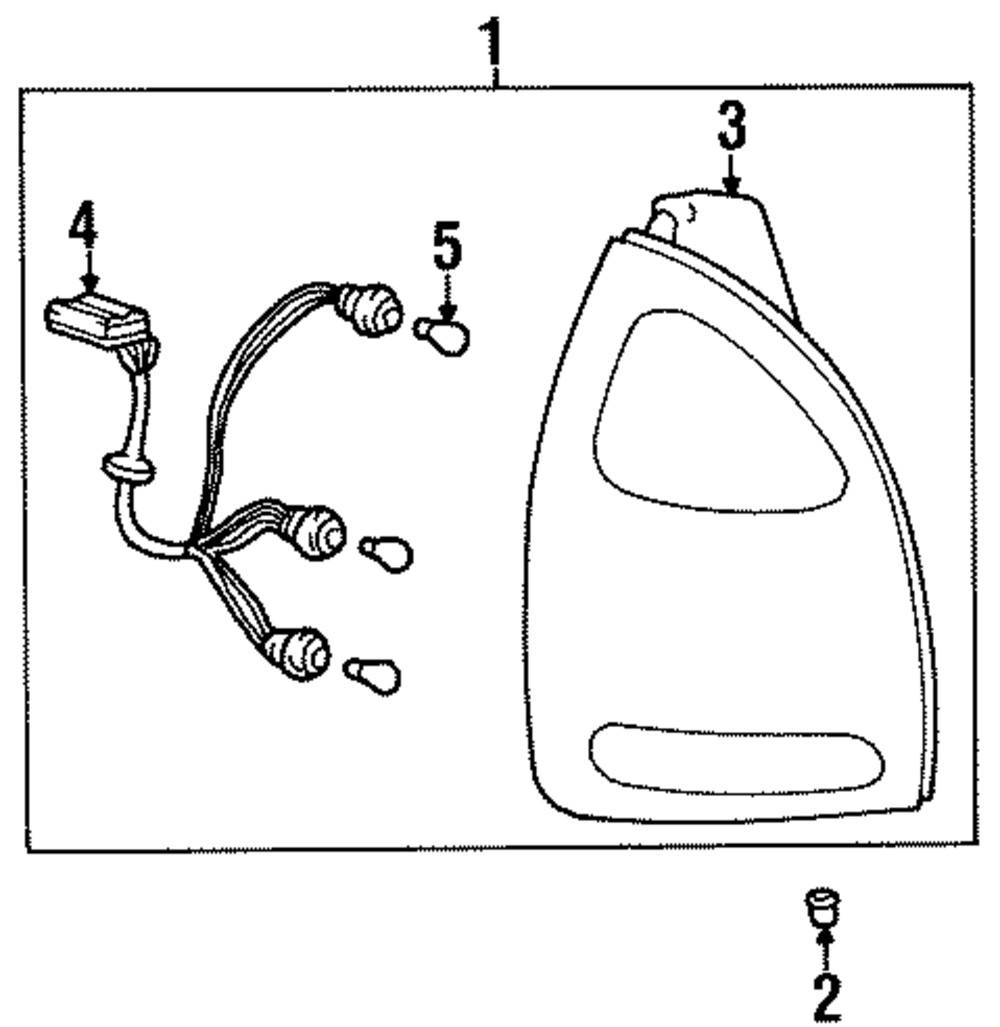 1
3
4
5
2