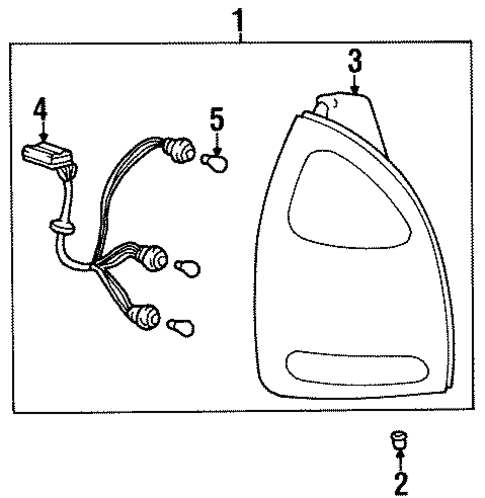 1
3
4
5
2