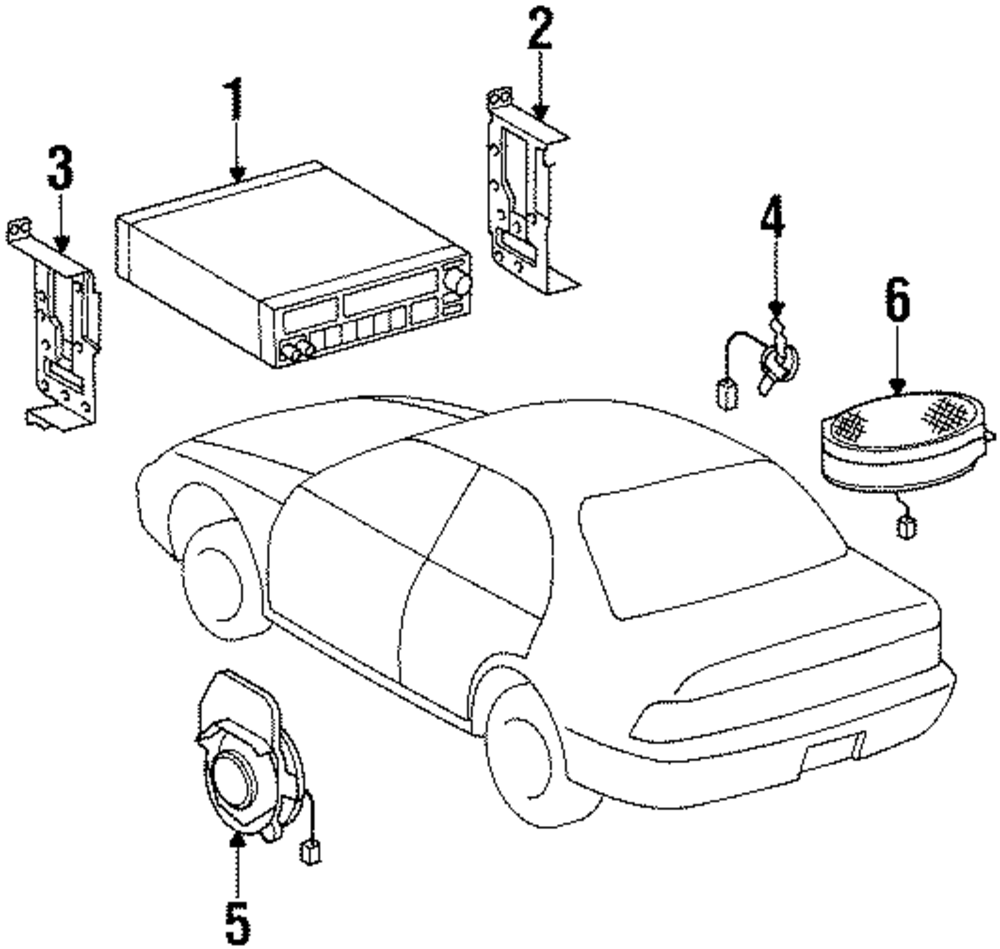 1
2
3
4
6
5