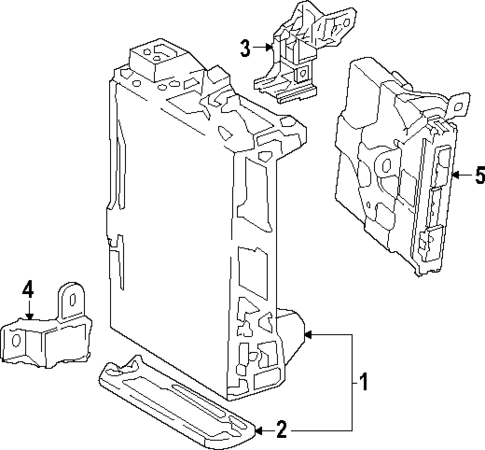 3
5
4
1
2