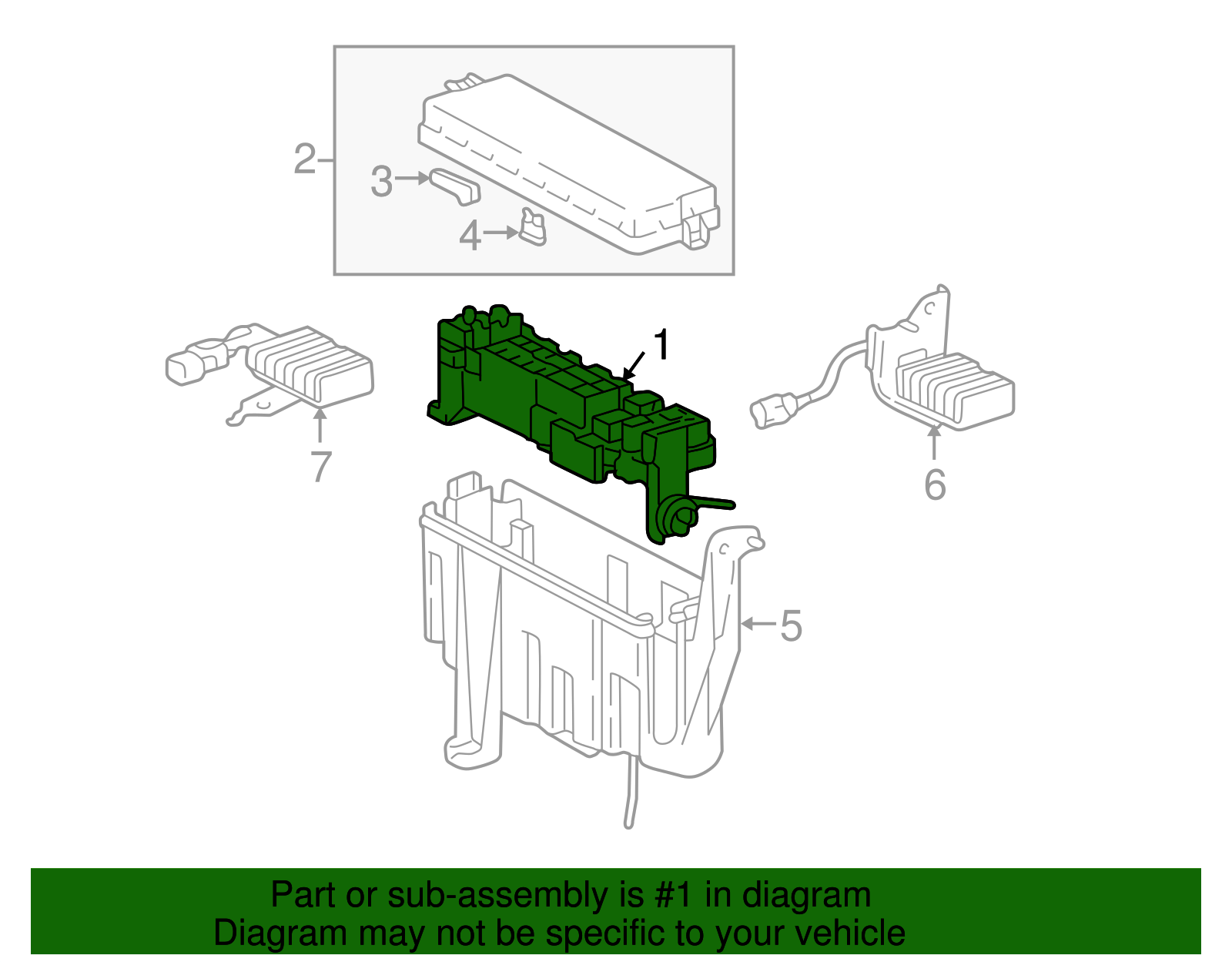 2
3
4
1
7
6
5

Part or sub-assembly is #1 in diagram
Diagram may not be specific to your vehicle