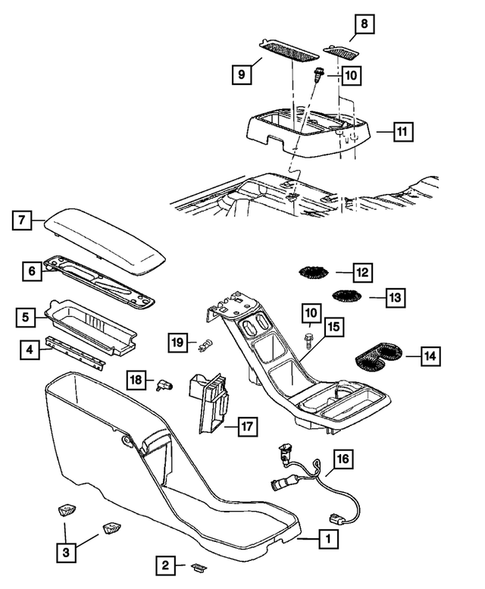 8
9
10
11
7
6
12
13
5
10
15
4
19
14
18
17
16
3
1
2