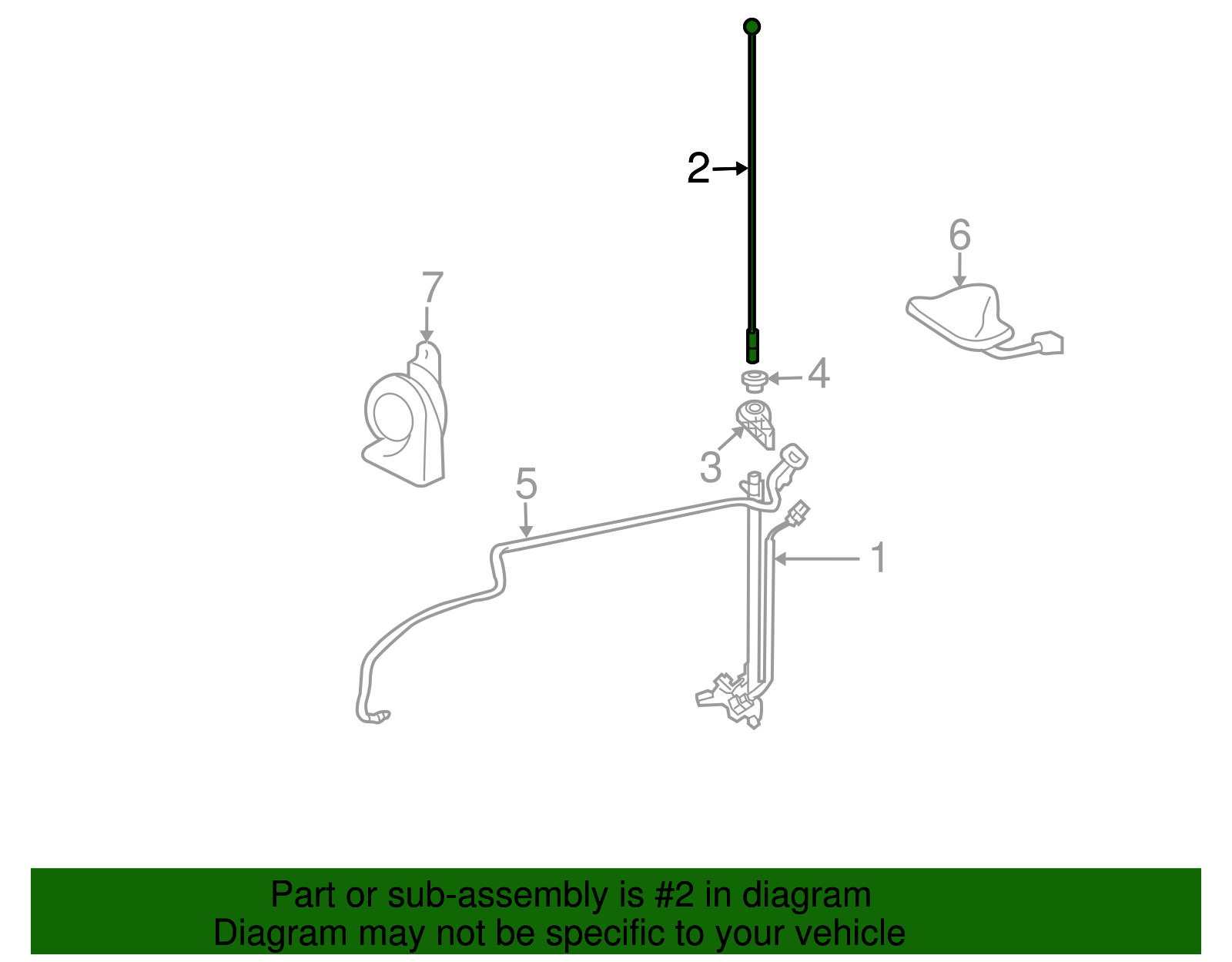 2
6
7
4
3
5
1

Part or sub-assembly is #2 in diagram
Diagram may not be specific to your vehicle