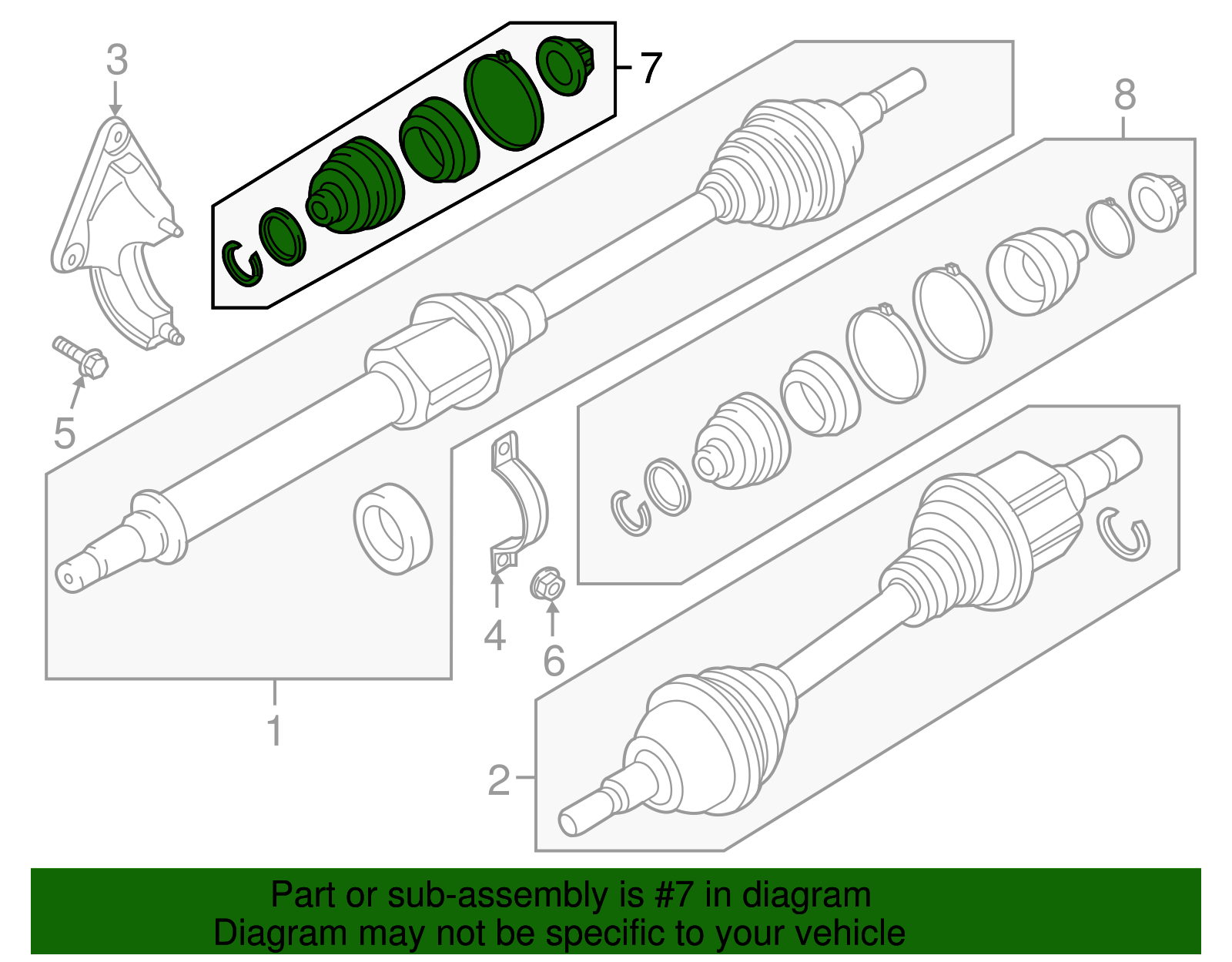 3
7
8
5
4
6
1
2
Part or sub-assembly is #7 in diagram
Diagram may not be specific to your vehicle