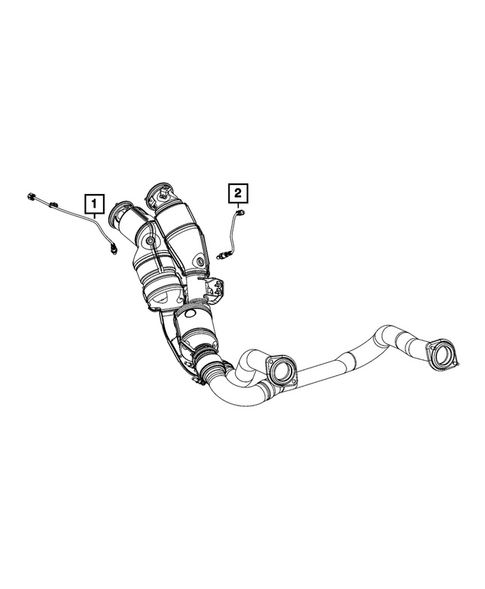 1
2