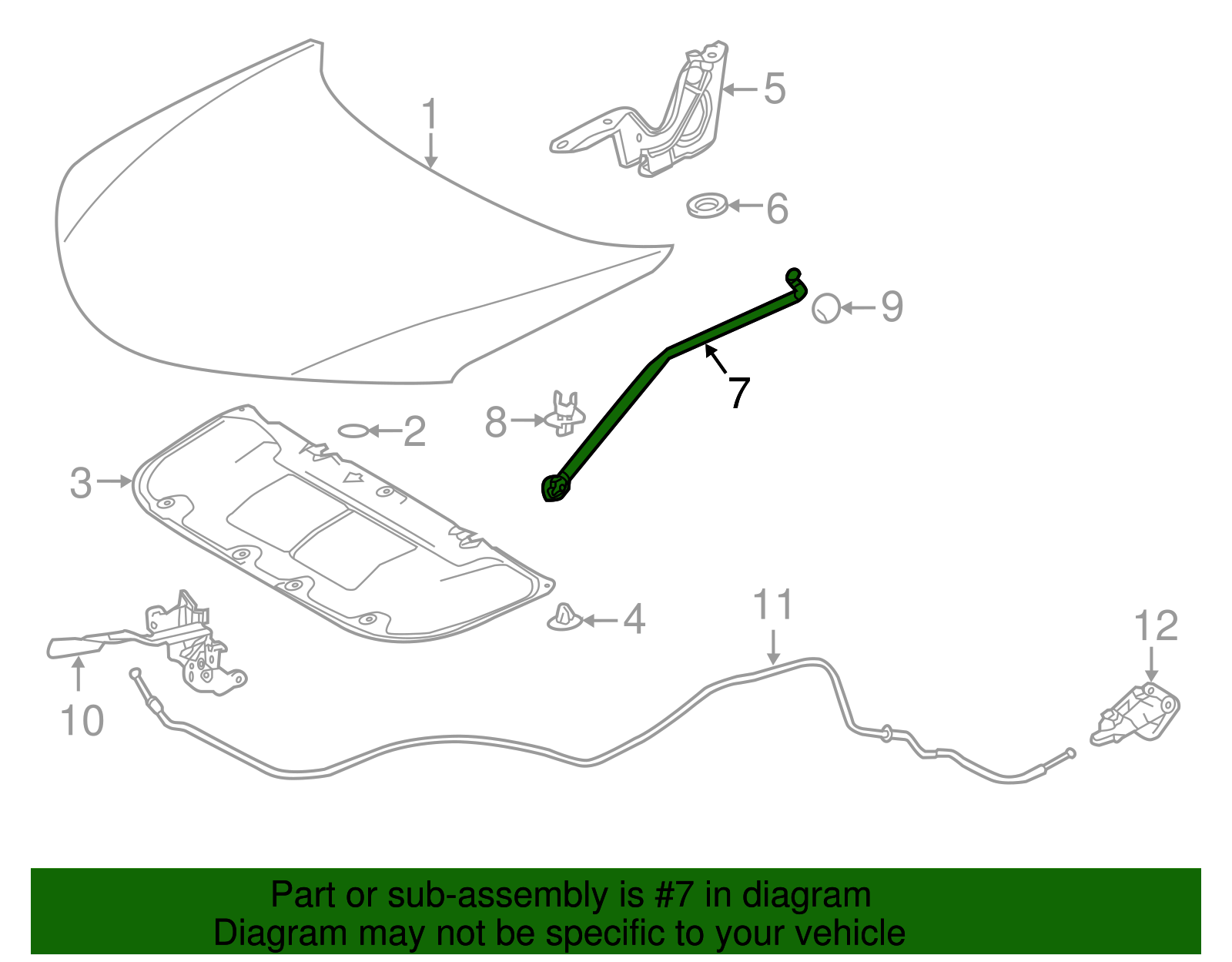 1
5
6
9
7
8
2
3
4
11
12
10

Part or sub-assembly is #7 in diagram
Diagram may not be specific to your vehicle