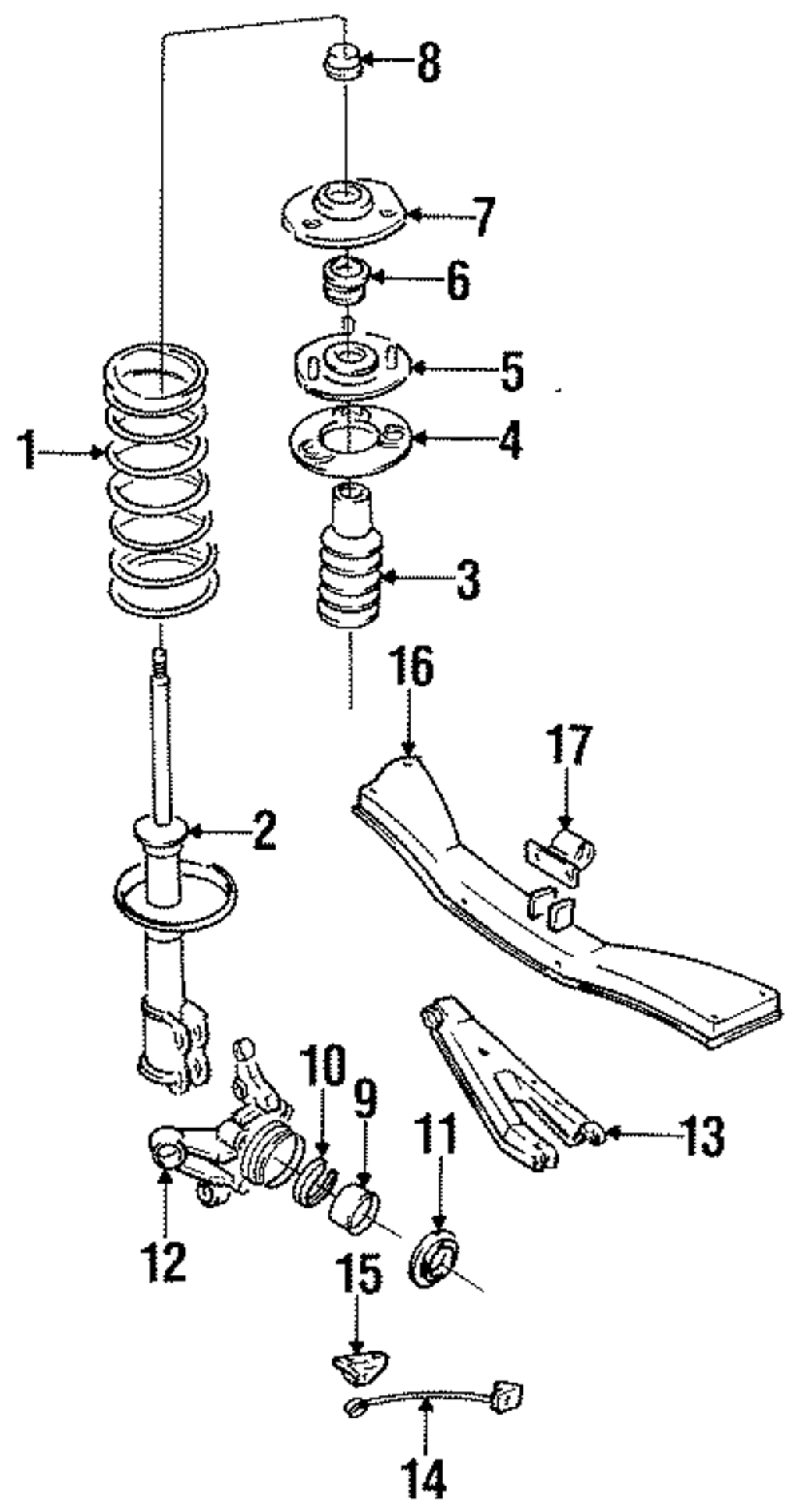 8
7
6
5
1
4
3
16
17
2
10
9
11
13
12
15
14