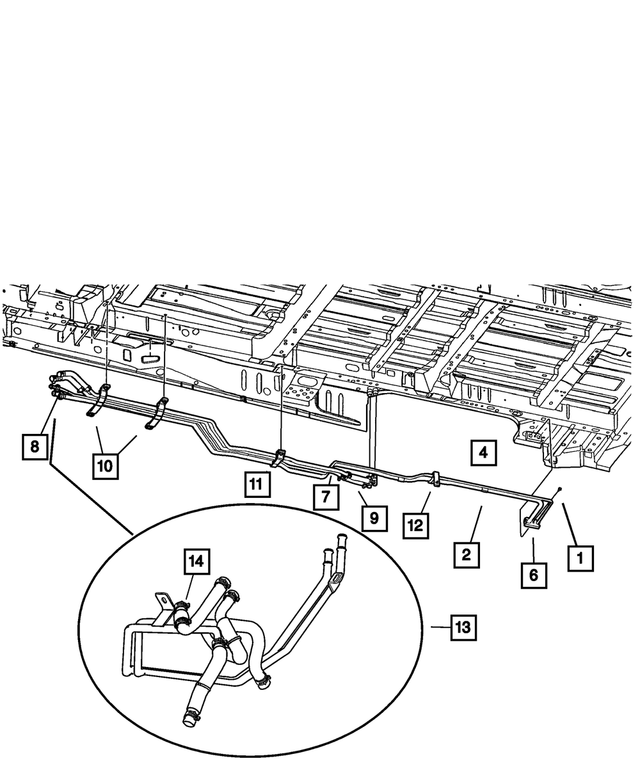 8
10
11
7
9
12
4
2
6
1
14
13