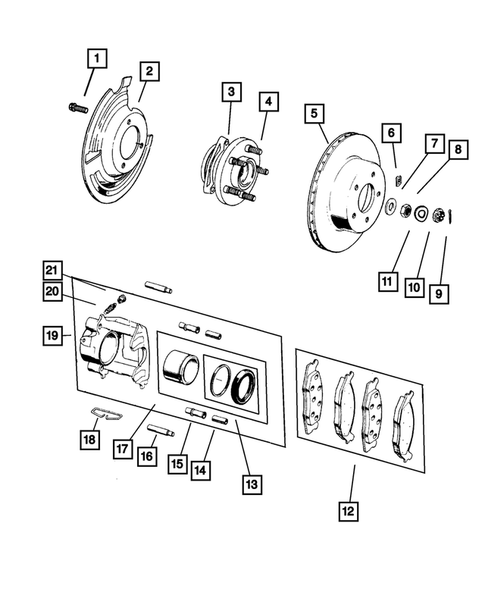 1
2
3
4
5
6
7
8
21
20
19
11
10
9
18
17
16
15
14
13
12