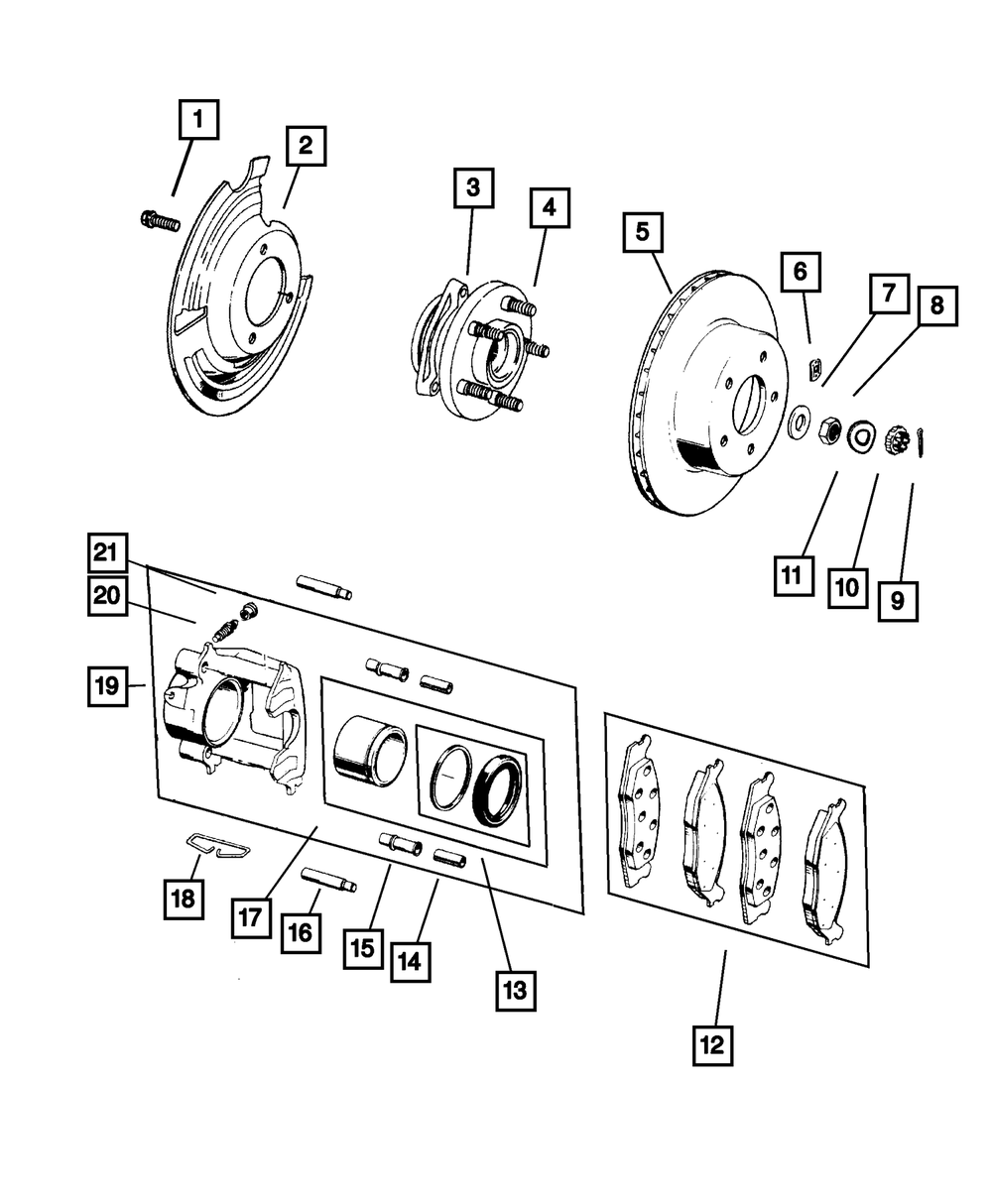 1
2
3
4
5
6
7
8
11
10
9
21
20
19
18
17
16
15
14
13
12